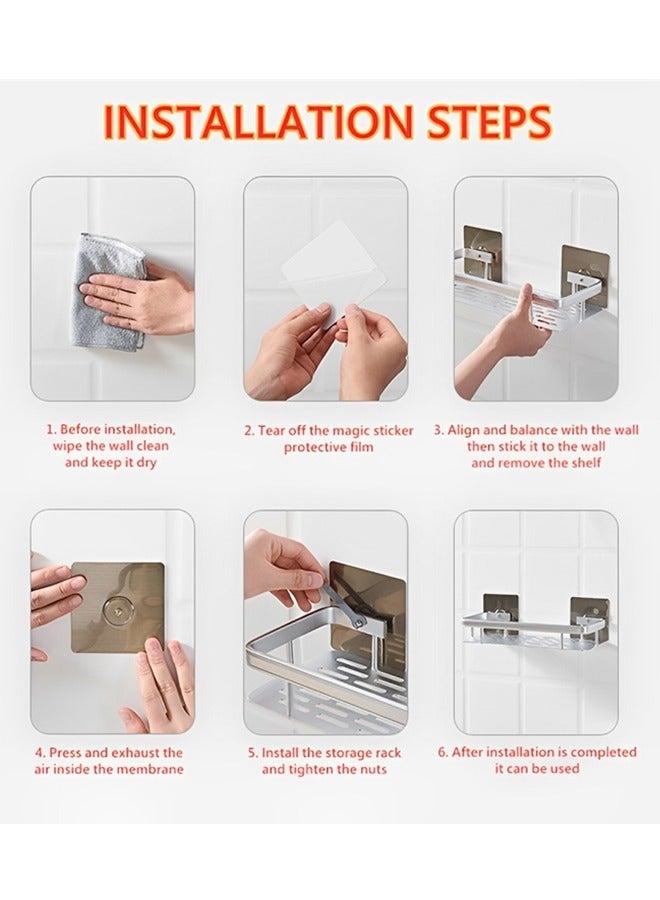 INSTALLATION STEPS

1. Before installation, wipe the wall clean and keep it dry

2. Tear off the magic sticker protective film

3. Align and balance with the wall then stick it to the wall and remove the shelf

4. Press and exhaust the air inside the membrane

5. Install the storage rack and tighten the nuts

6. After installation is completed it can be used