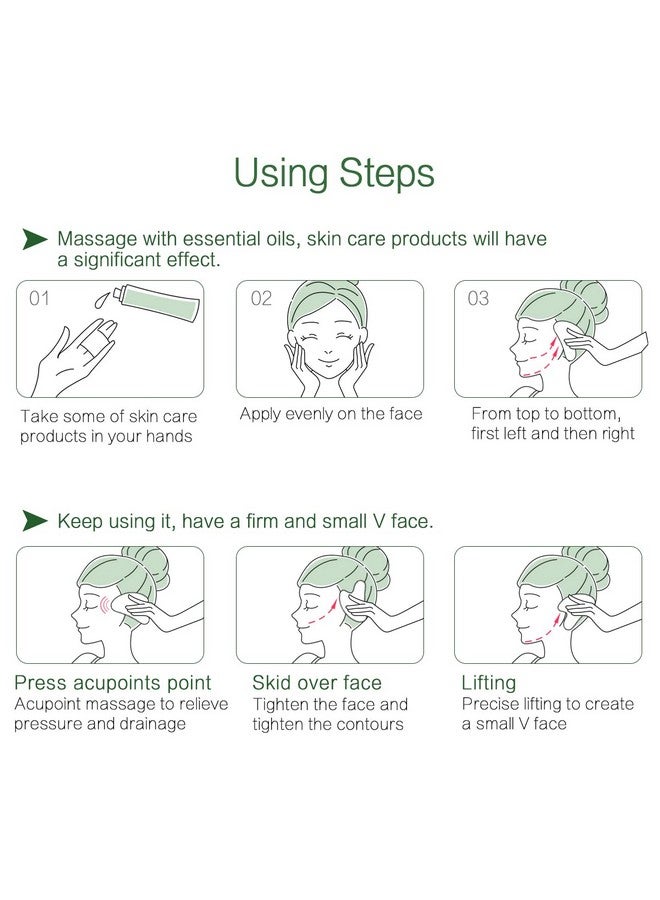 Using Steps

Massage with essential oils, skin care products will have a significant effect.

01

Take some of skin care products in your hands

02

Apply evenly on the face

03

From top to bottom, first left and then right

Keep using it, have a firm and small V face.

Press acupoints point
Acupoint massage to relieve pressure and drainage

Skid over face
Tighten the face and tighten the contours

Lifting
Precise lifting to create a small V face