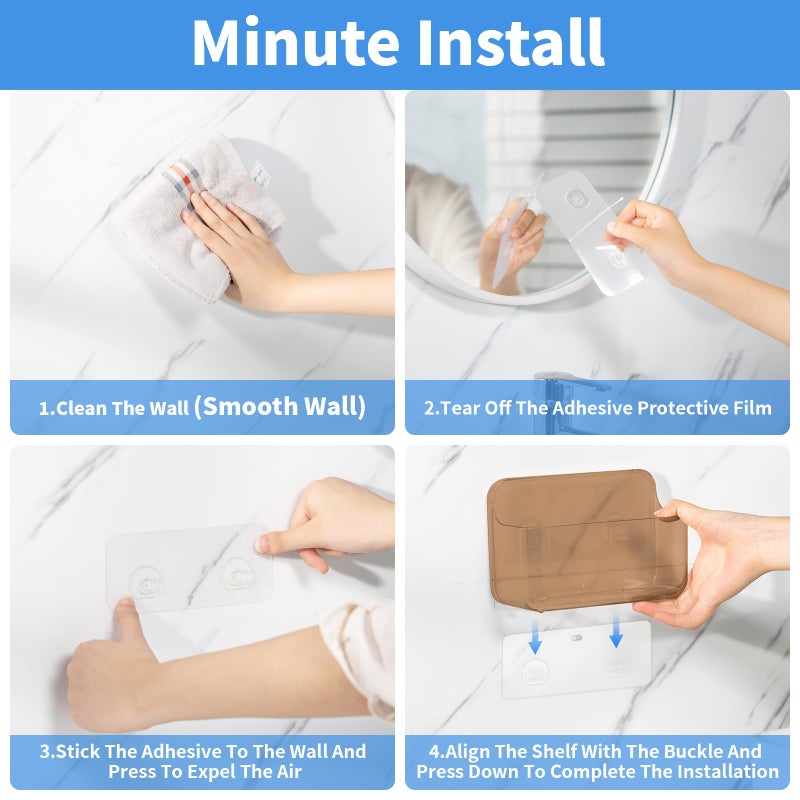 Minute Install

1.Clean The Wall (Smooth Wall)

2.Tear Off The Adhesive Protective Film

3.Stick The Adhesive To The Wall And Press To Expel The Air

4.Align The Shelf With The Buckle And Press Down To Complete The Installation