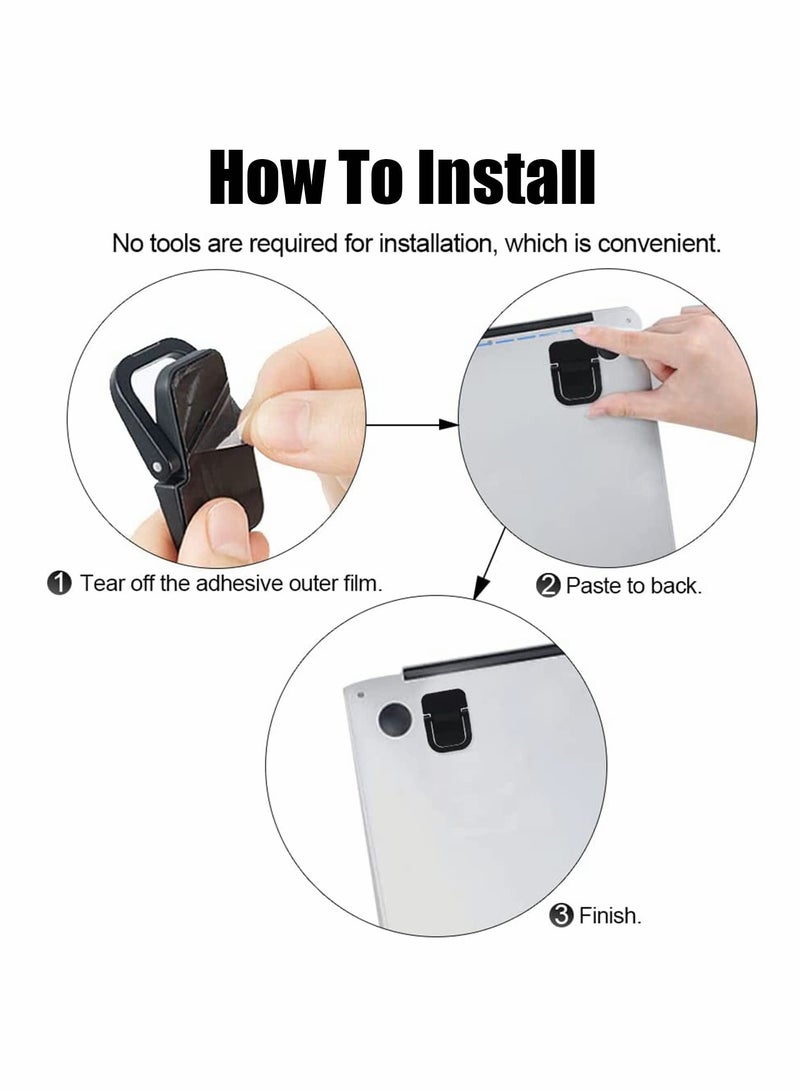 How To Install

No tools are required for installation, which is convenient.

❶ Tear off the adhesive outer film.

❷ Paste to back.

❸ Finish.