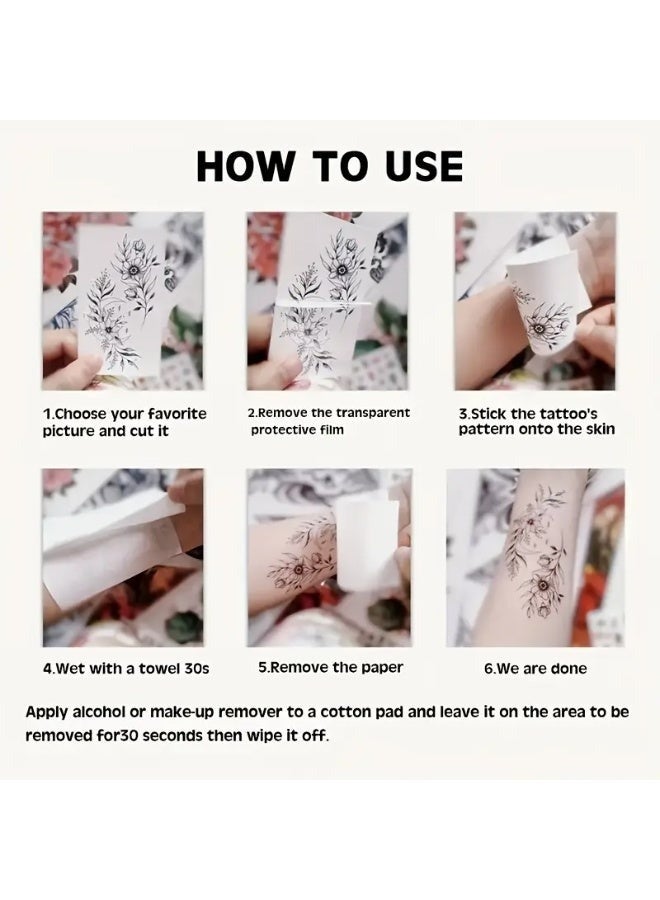 HOW TO USE

1.Choose your favorite picture and cut it

2.Remove the transparent protective film

3.Stick the tattoo's pattern onto the skin

4.Wet with a towel 30s

5.Remove the paper

6.We are done

Apply alcohol or make-up remover to a cotton pad and leave it on the area to be removed for30 seconds then wipe it off.