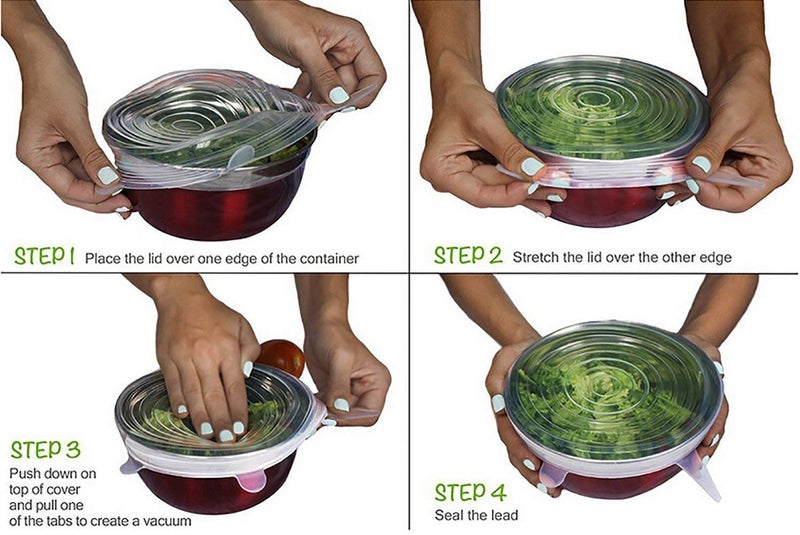 STEP 1 Place the lid over one edge of the container

STEP 2 Stretch the lid over the other edge

STEP 3
Push down on top of cover and pull one of the tabs to create a vacuum

STEP 4
Seal the lead