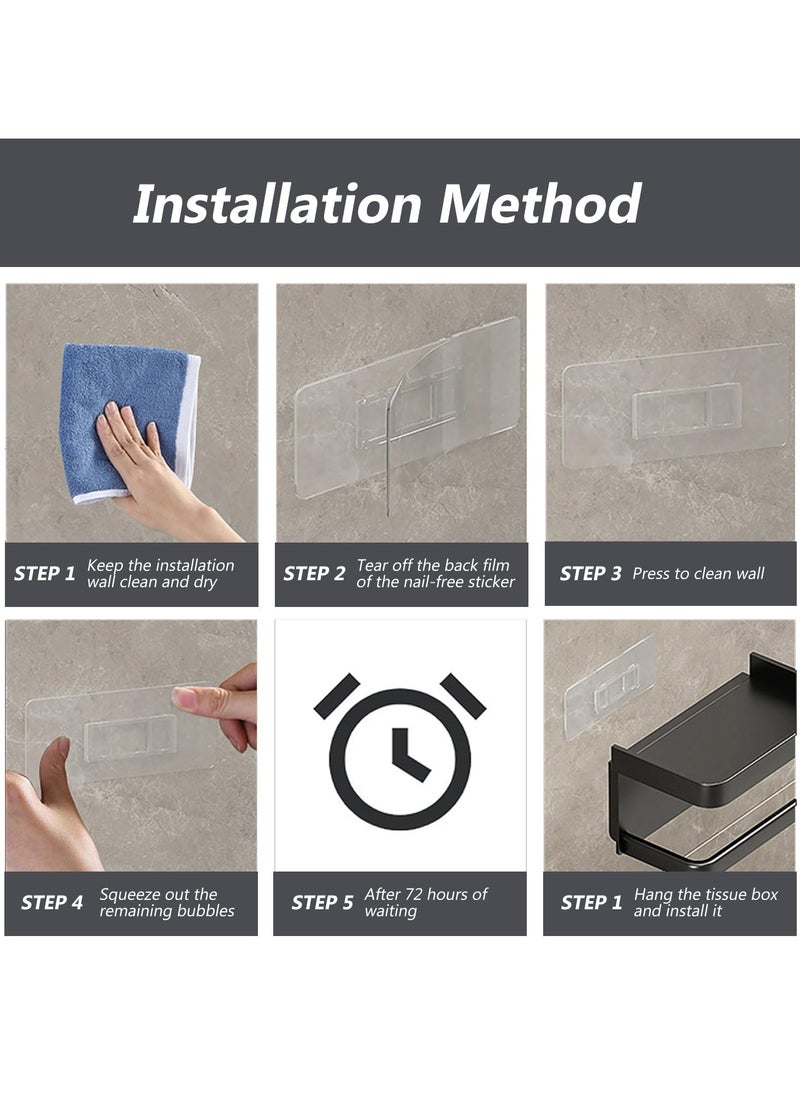 Installation Method

STEP 1 Keep the installation wall clean and dry

STEP 2 Tear off the back film of the nail-free sticker

STEP 3 Press to clean wall

STEP 4 Squeeze out the remaining bubbles

STEP 5 After 72 hours of waiting

STEP 1 Hang the tissue box and install it