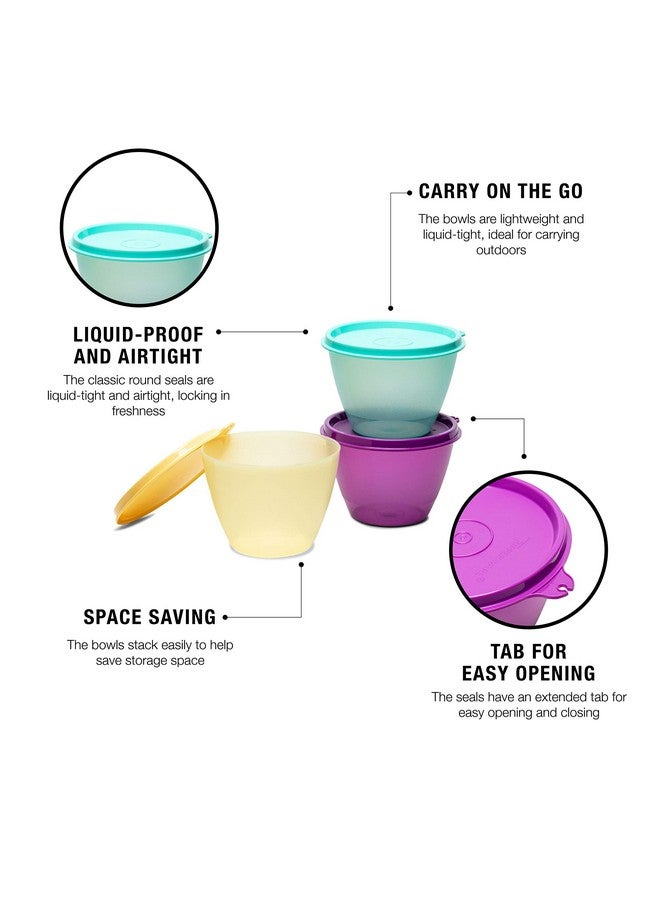 CARRY ON THE GO

The bowls are lightweight and liquid-tight, ideal for carrying outdoors

LIQUID-PROOF AND AIRTIGHT

The classic round seals are liquid-tight and airtight, locking in freshness

SPACE SAVING

The bowls stack easily to help save storage space

TAB FOR EASY OPENING

The seals have an extended tab for easy opening and closing