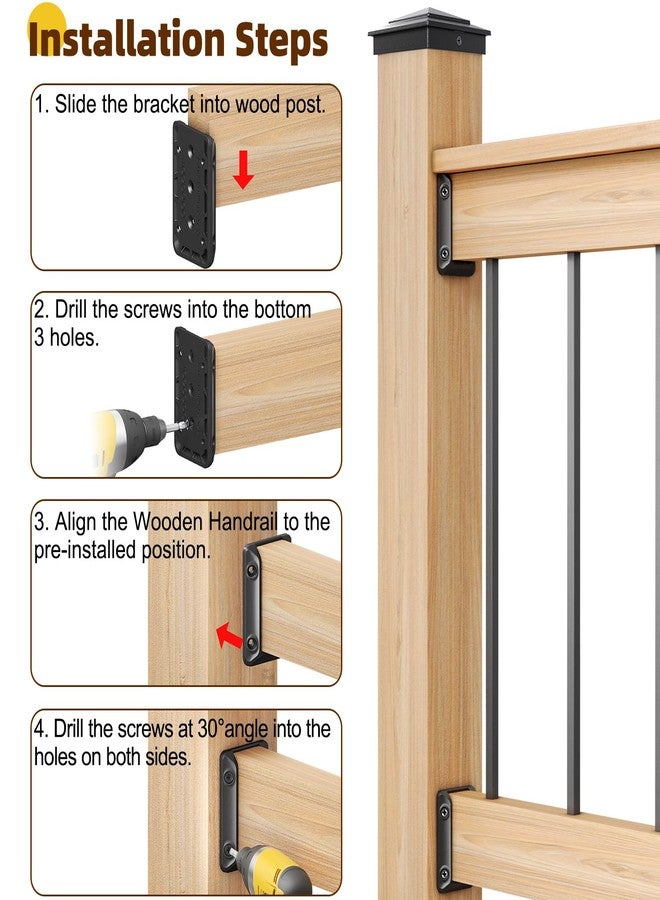 Installation Steps

1. Slide the bracket into wood post.

2. Drill the screws into the bottom 3 holes.

3. Align the Wooden Handrail to the pre-installed position.

4. Drill the screws at 30°angle into the holes on both sides.