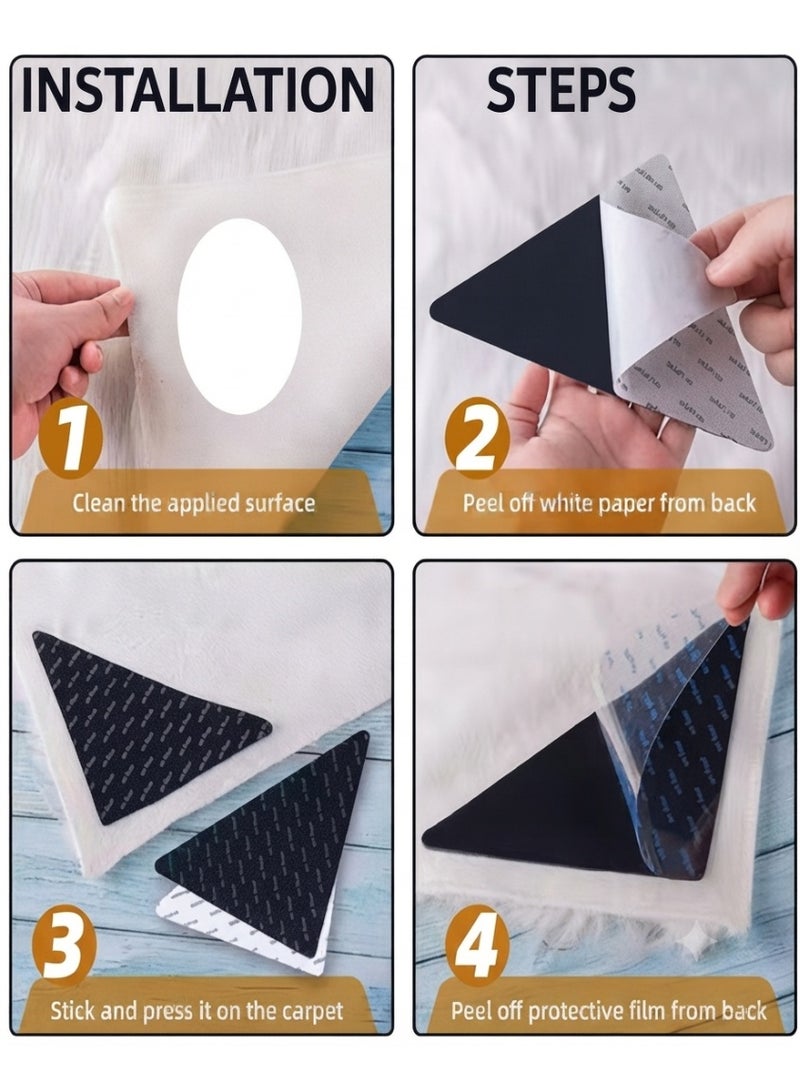 INSTALLATION STEPS

1
Clean the applied surface

2
Peel off white paper from back

3
Stick and press it on the carpet

4
Peel off protective film from back