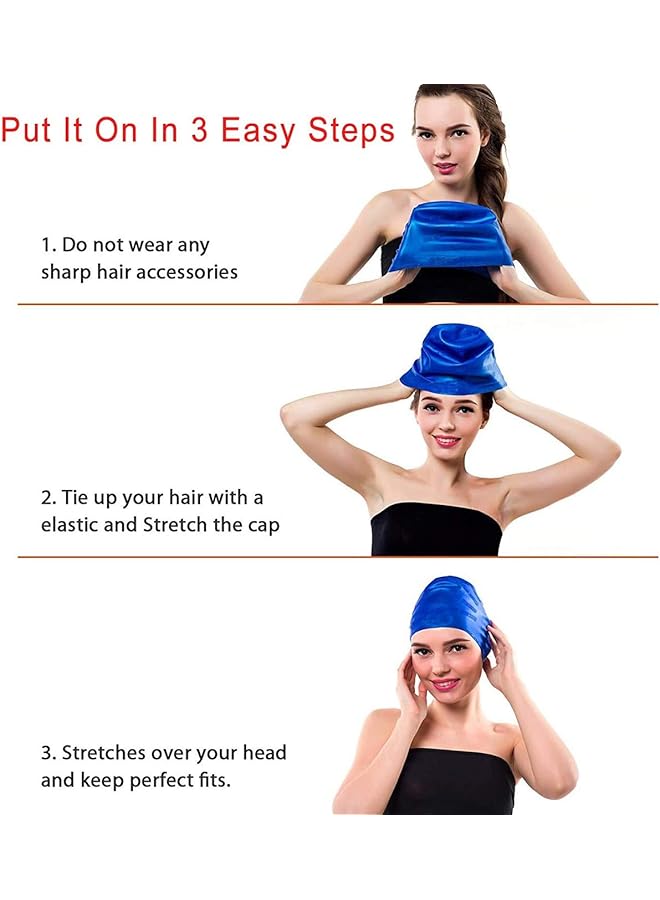 Put It On In 3 Easy Steps

1. Do not wear any sharp hair accessories

2. Tie up your hair with a elastic and Stretch the cap

3. Stretches over your head and keep perfect fits.