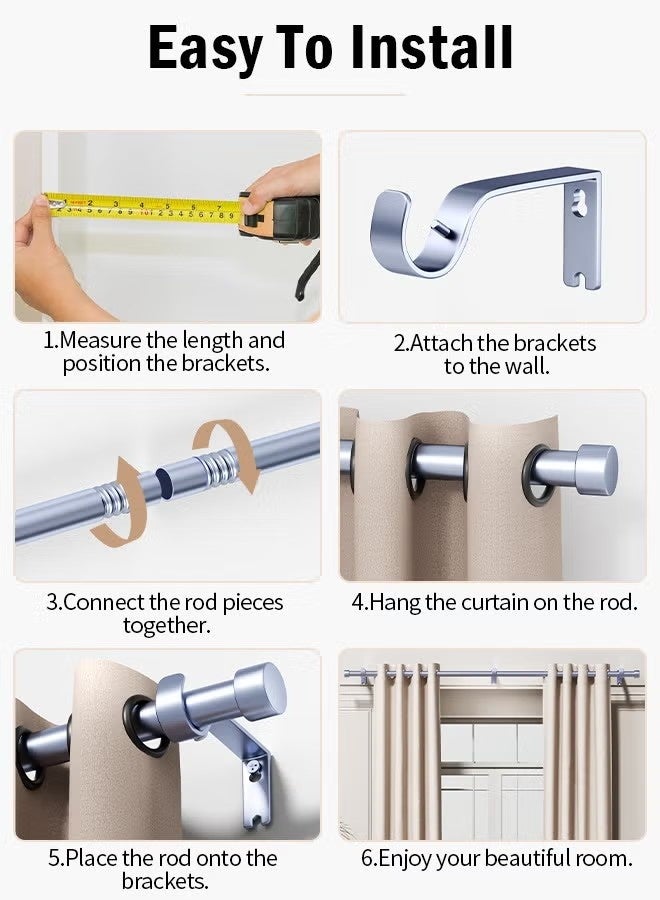 Easy To Install

1.Measure the length and position the brackets.

2.Attach the brackets to the wall.

3.Connect the rod pieces together.

4.Hang the curtain on the rod.

5.Place the rod onto the brackets.

6.Enjoy your beautiful room.