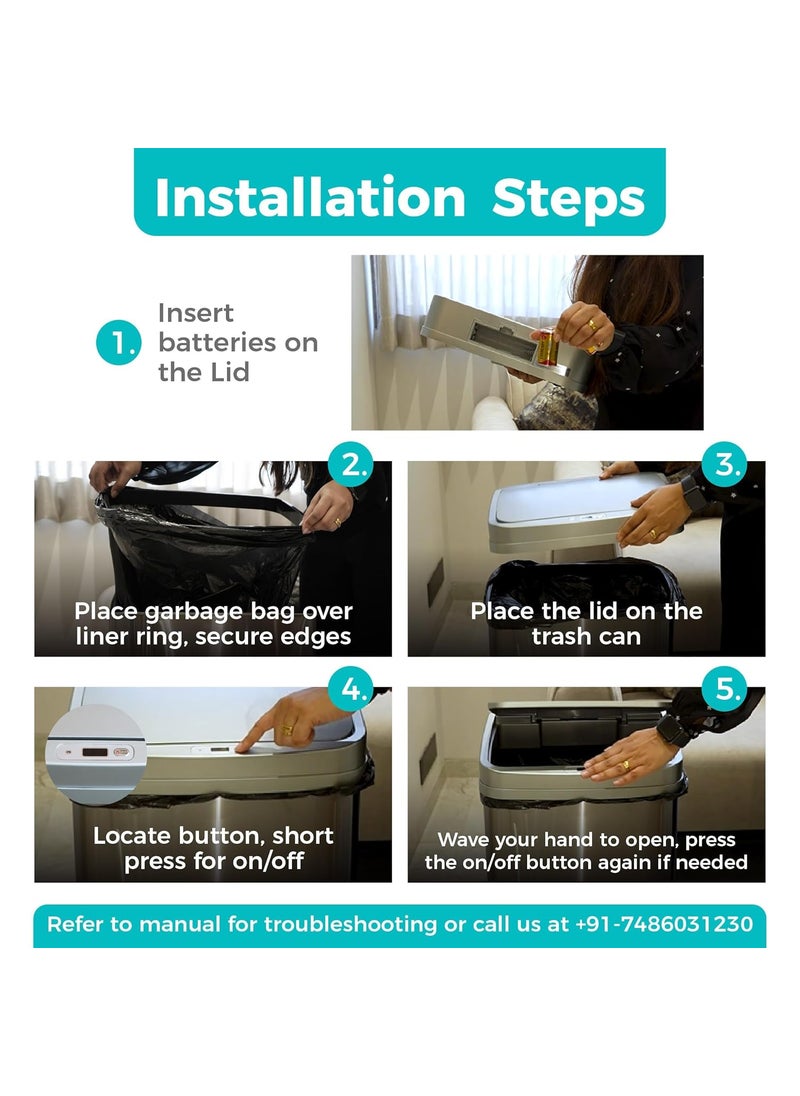 Installation Steps

1. Insert batteries on the Lid

2. Place garbage bag over liner ring, secure edges

3. Place the lid on the trash can

4. Locate button, short press for on/off

5. Wave your hand to open, press the on/off button again if needed

Refer to manual for troubleshooting or call us at +91-7486031230