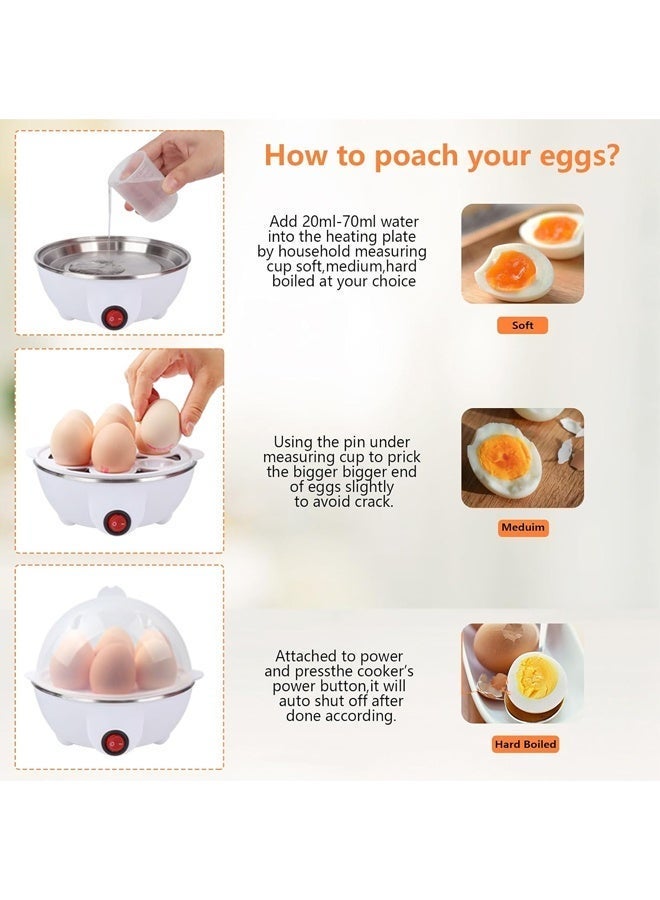 How to poach your eggs?

Add 20ml-70ml water into the heating plate by household measuring cup soft,medium,hard boiled at your choice

Soft

Using the pin under measuring cup to prick the bigger bigger end of eggs slightly to avoid crack.

Meduim

Attached to power and pressthe cooker's power button,it will auto shut off after done according.

Hard Boiled