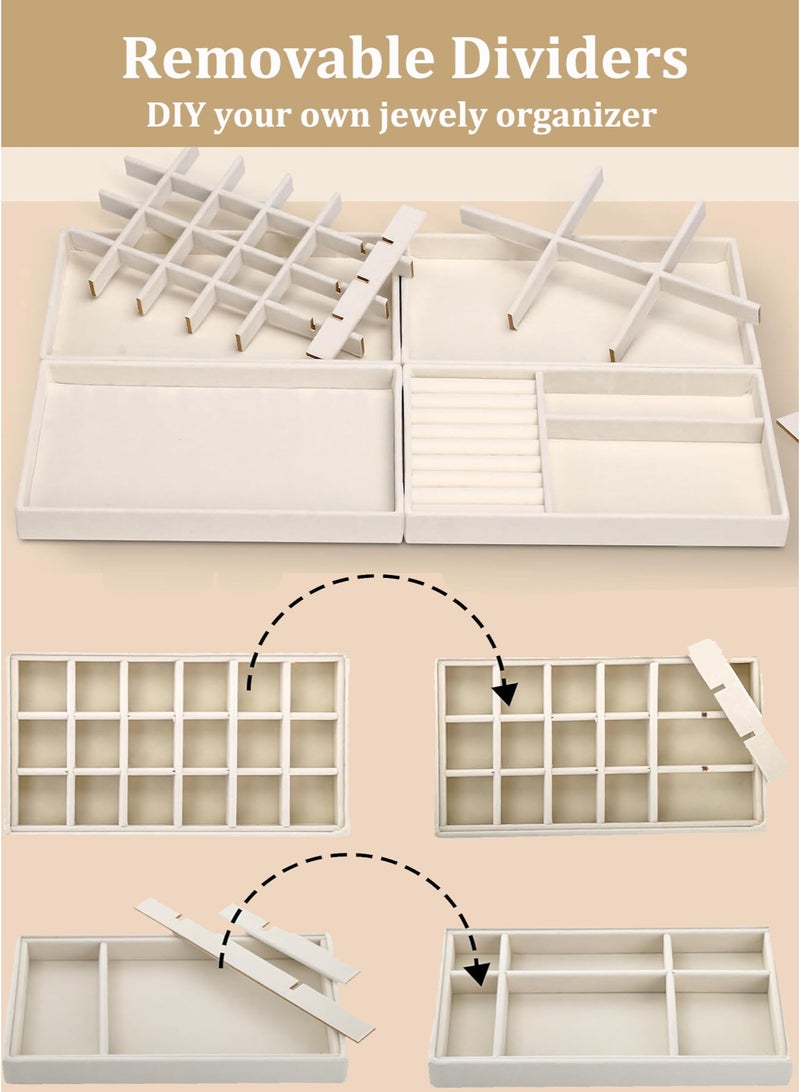 Removable Dividers
DIY your own jewely organizer