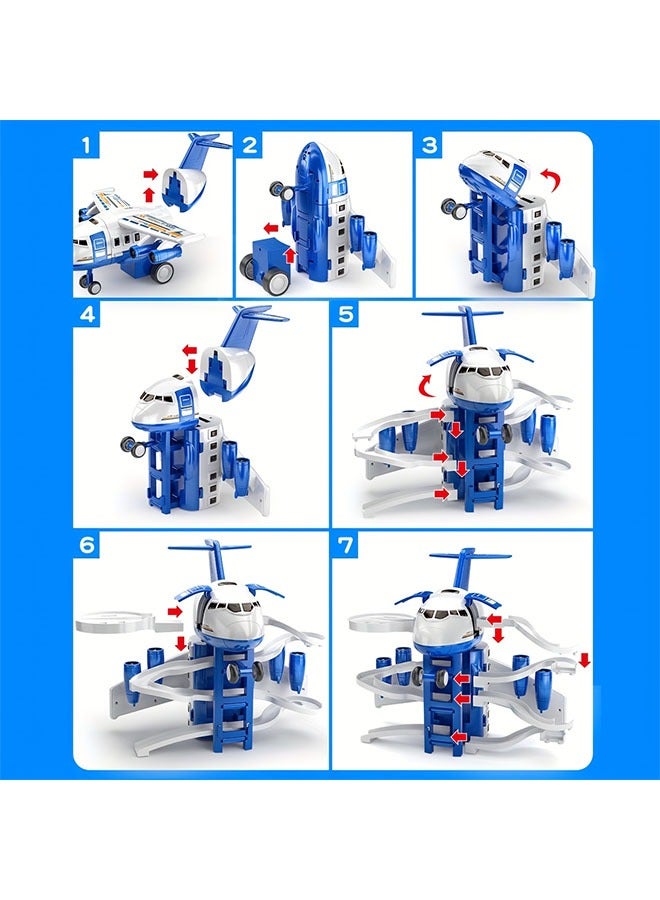 1

2

3

4

5

6

7