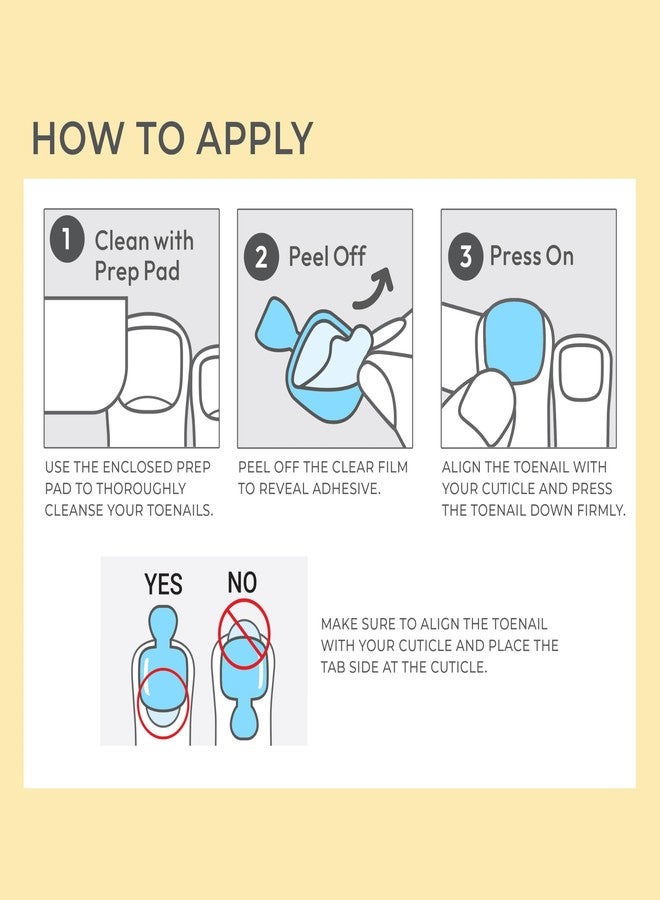 HOW TO APPLY

1 Clean with Prep Pad

USE THE ENCLOSED PREP PAD TO THOROUGHLY CLEANSE YOUR TOENAILS.

2 Peel Off

PEEL OFF THE CLEAR FILM TO REVEAL ADHESIVE.

3 Press On

ALIGN THE TOENAIL WITH YOUR CUTICLE AND PRESS THE TOENAIL DOWN FIRMLY.

YES NO

MAKE SURE TO ALIGN THE TOENAIL WITH YOUR CUTICLE AND PLACE THE TAB SIDE AT THE CUTICLE.