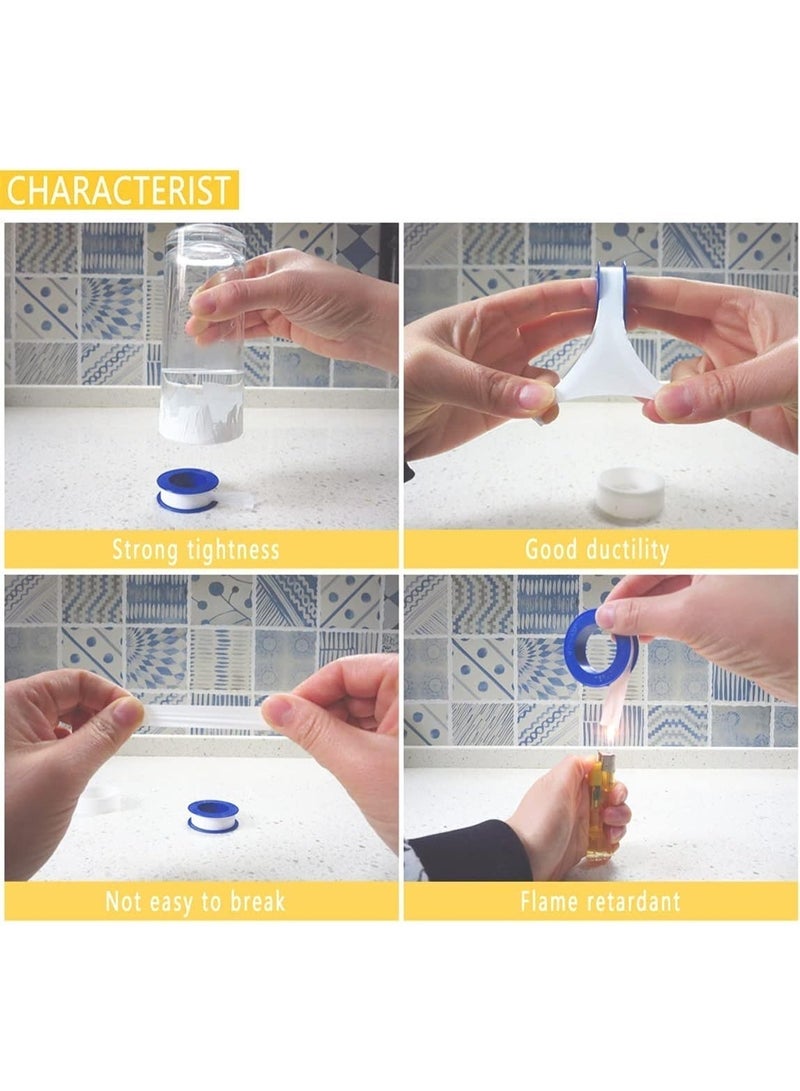 CHARACTERIST

Strong tightness

Good ductility

Not easy to break

Flame retardant