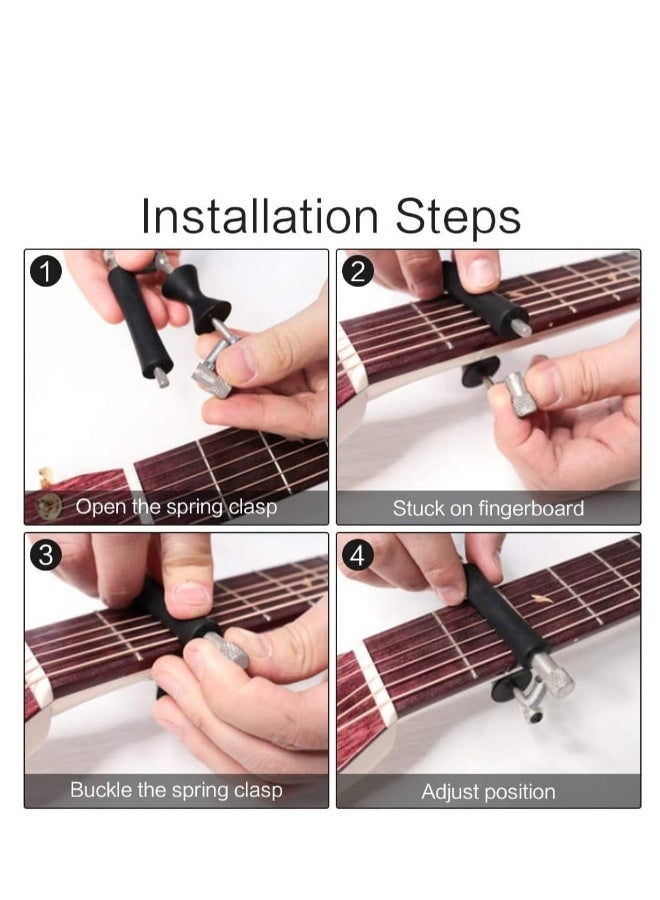 Installation Steps

1
Open the spring clasp

2
Stuck on fingerboard

3
Buckle the spring clasp

4
Adjust position