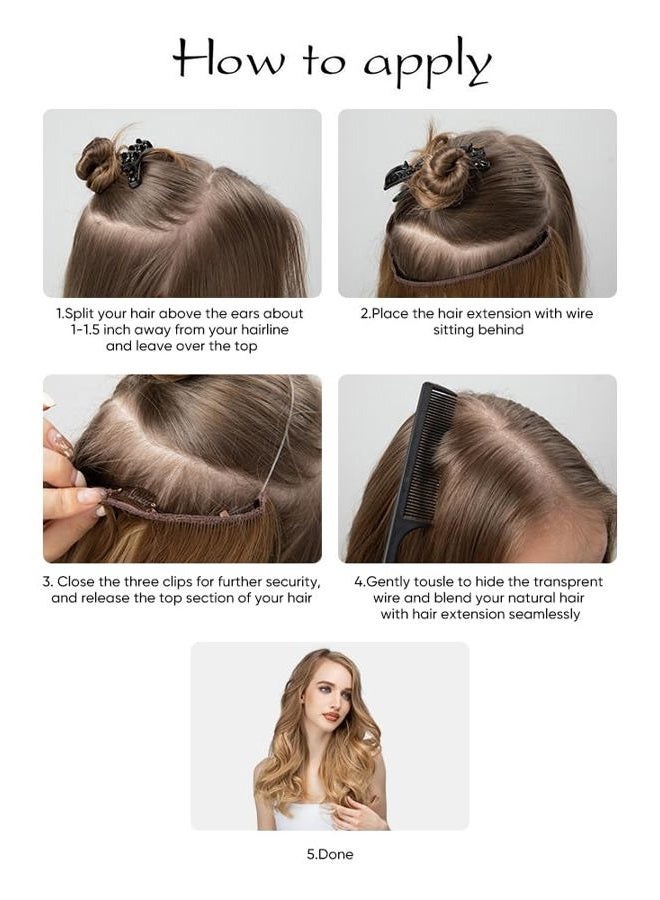 How to apply

1.Split your hair above the ears about 1-1.5 inch away from your hairline and leave over the top

2.Place the hair extension with wire sitting behind

3. Close the three clips for further security, and release the top section of your hair

4.Gently tousle to hide the transprent wire and blend your natural hair with hair extension seamlessly

5.Done