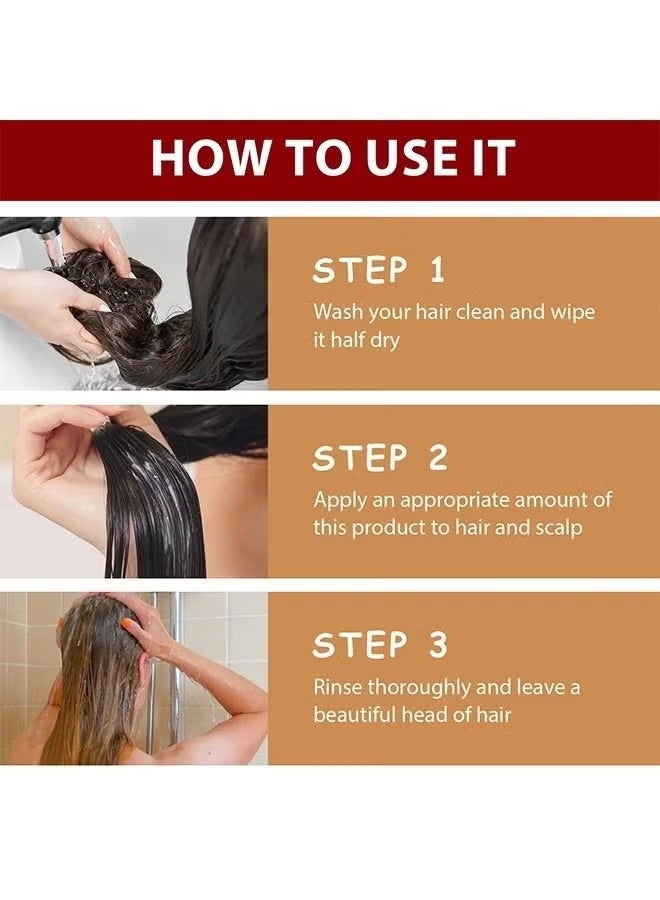 HOW TO USE IT

STEP 1
Wash your hair clean and wipe it half dry

STEP 2
Apply an appropriate amount of this product to hair and scalp

STEP 3
Rinse thoroughly and leave a beautiful head of hair