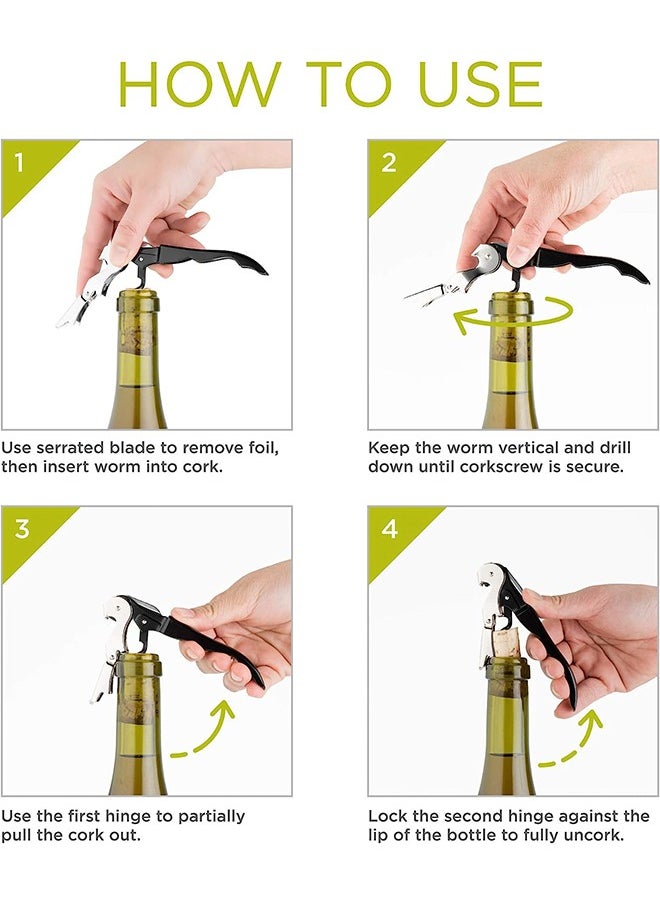 HOW TO USE

1

Use serrated blade to remove foil, then insert worm into cork.

2

Keep the worm vertical and drill down until corkscrew is secure.

3

Use the first hinge to partially pull the cork out.

4

Lock the second hinge against the lip of the bottle to fully uncork.