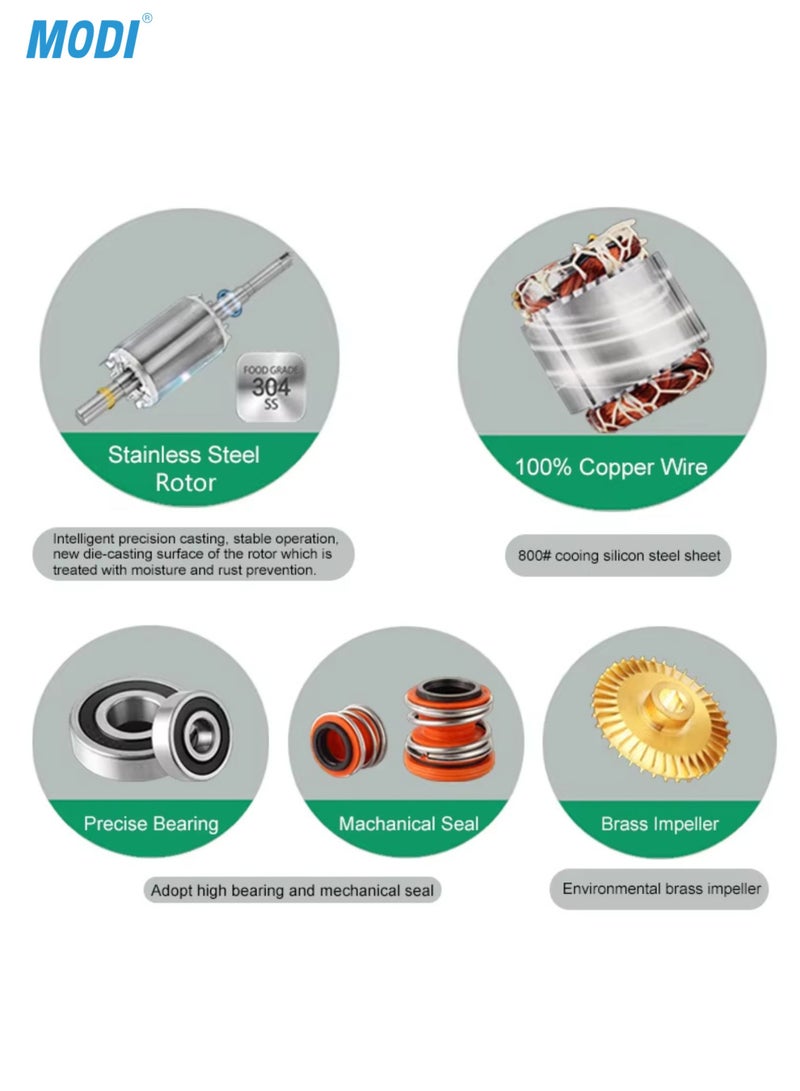 MODI®

FOOD GRADE
304
SS

Stainless Steel Rotor

Intelligent precision casting, stable operation, new die-casting surface of the rotor which is treated with moisture and rust prevention.

100% Copper Wire

800# cooing silicon steel sheet

Precise Bearing

Machanical Seal

Adopt high bearing and mechanical seal

Brass Impeller

Environmental brass impeller