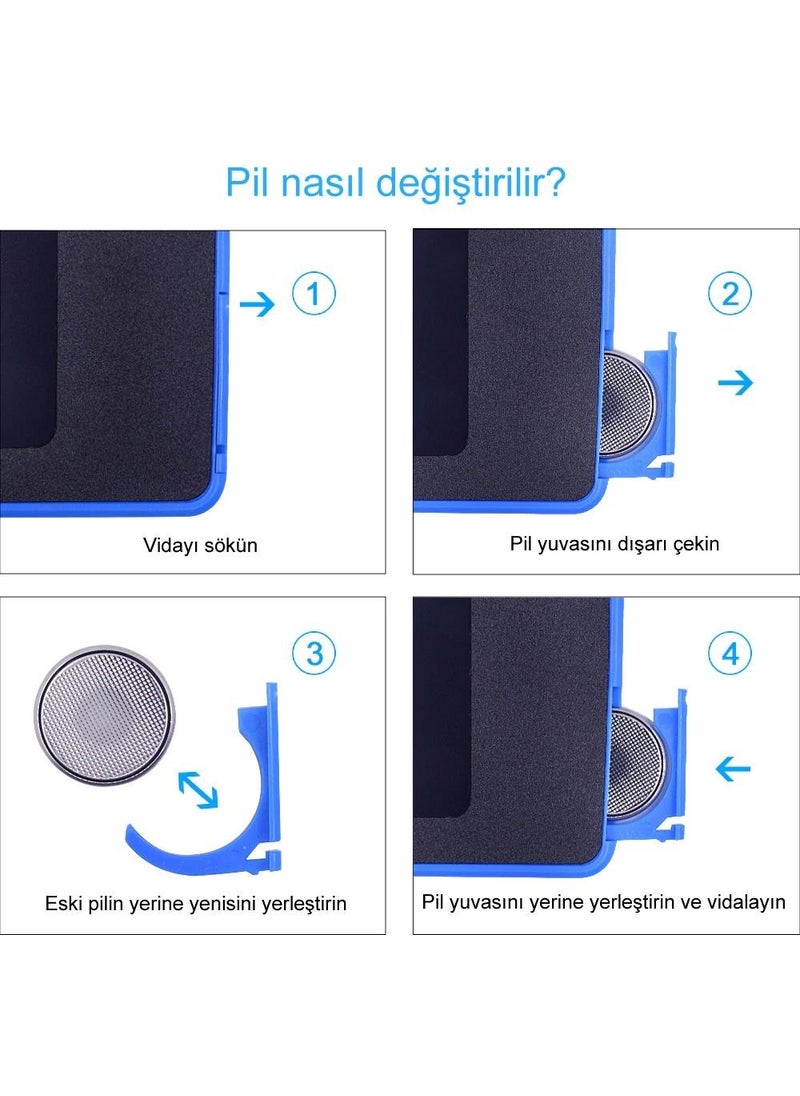 Pil nasıl değiştirilir?

1

Vidayı sökün

2

Pil yuvasını dışarı çekin

3

Eski pilin yerine yenisini yerleştirin

4

Pil yuvasını yerine yerleştirin ve vidalayın