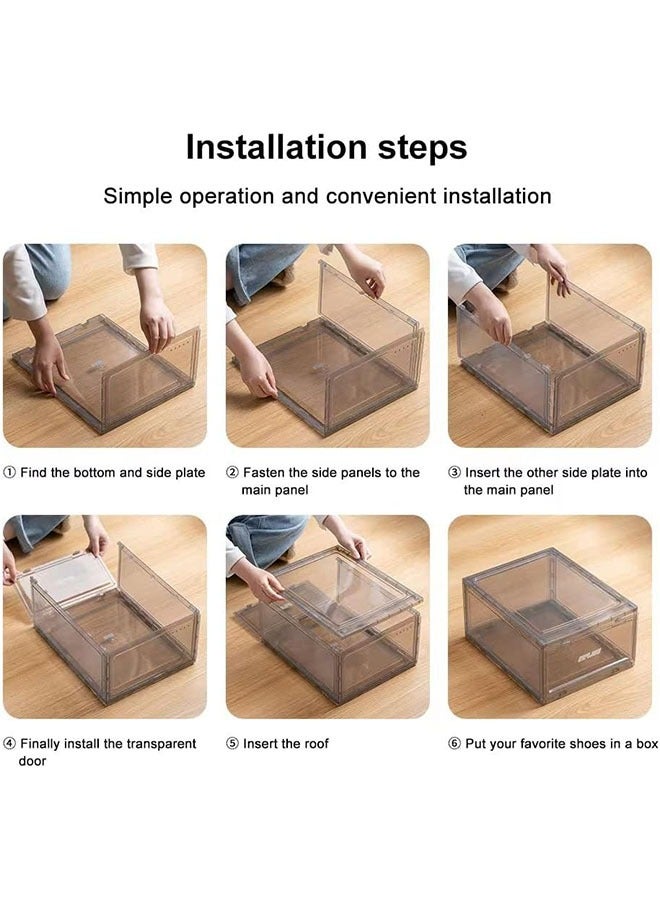 Installation steps

Simple operation and convenient installation

① Find the bottom and side plate

② Fasten the side panels to the main panel

③ Insert the other side plate into the main panel

④ Finally install the transparent door

⑤ Insert the roof

⑥ Put your favorite shoes in a box