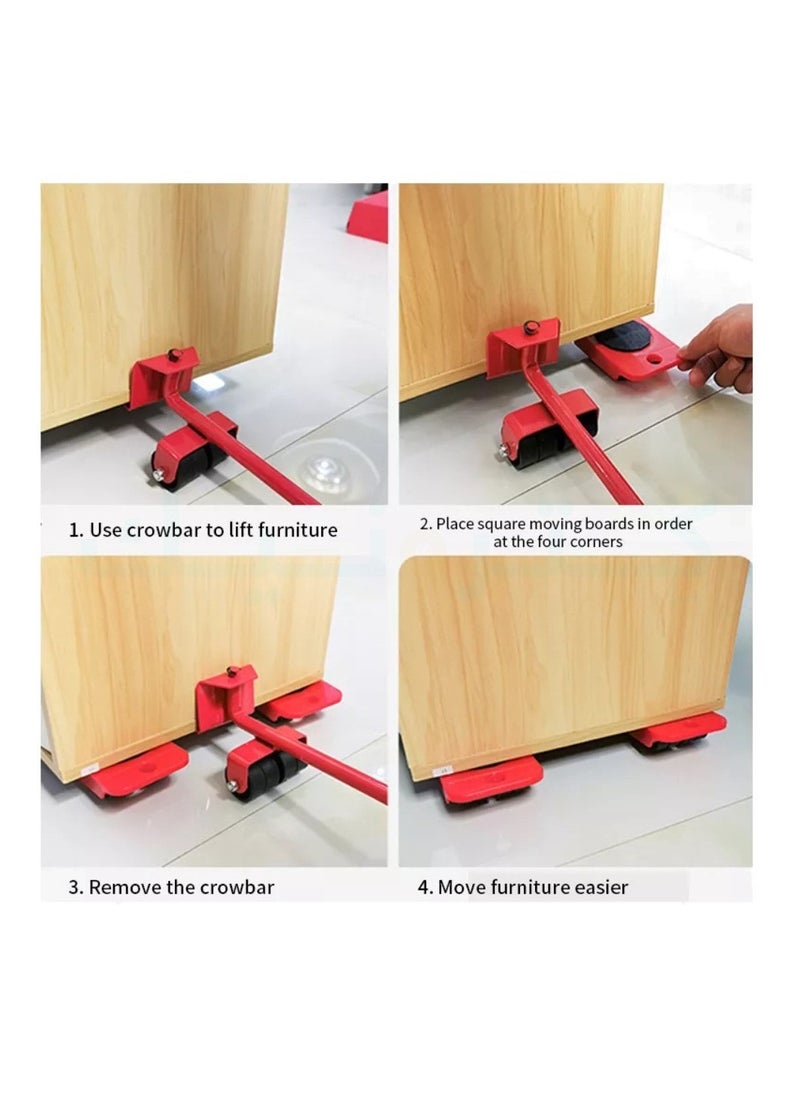 1. Use crowbar to lift furniture

2. Place square moving boards in order at the four corners

3. Remove the crowbar

4. Move furniture easier