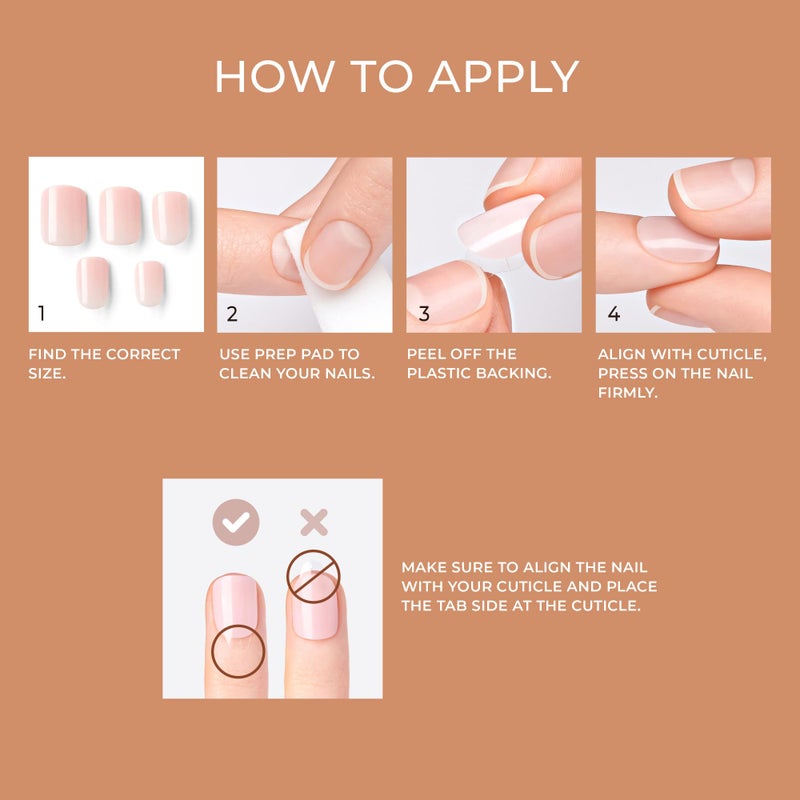 HOW TO APPLY

1

FIND THE CORRECT SIZE.

2

USE PREP PAD TO CLEAN YOUR NAILS.

3

PEEL OFF THE PLASTIC BACKING.

4

ALIGN WITH CUTICLE, PRESS ON THE NAIL FIRMLY.

MAKE SURE TO ALIGN THE NAIL WITH YOUR CUTICLE AND PLACE THE TAB SIDE AT THE CUTICLE.