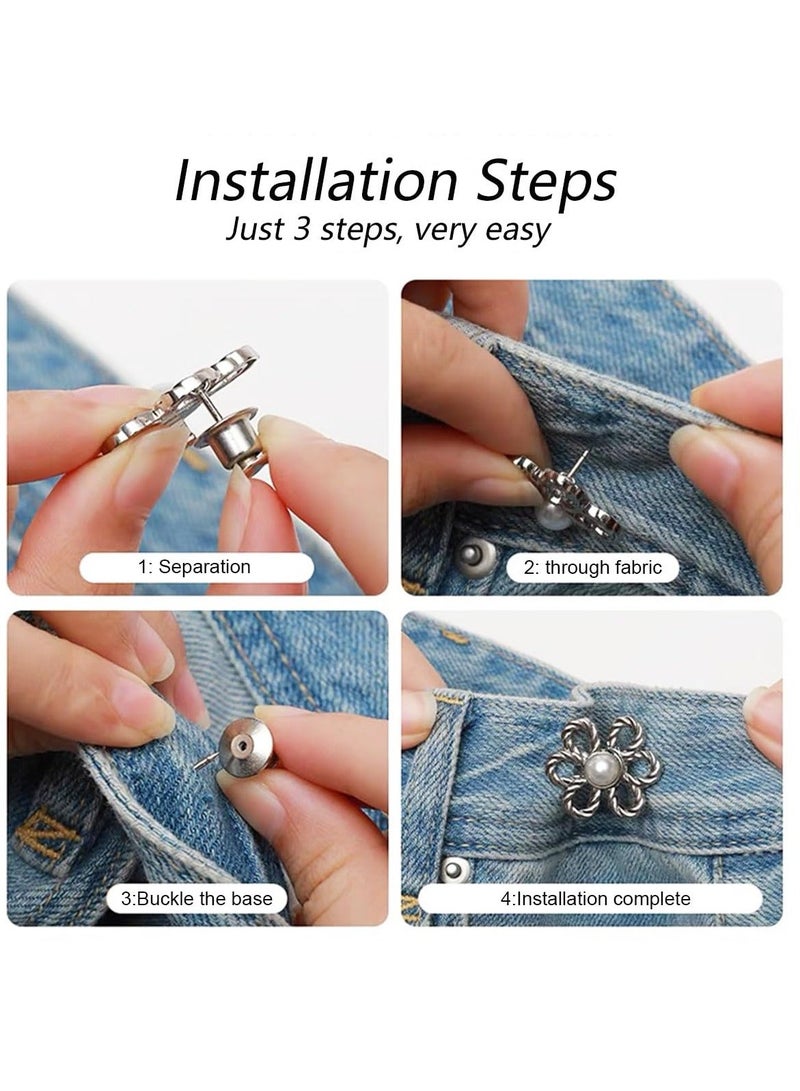 Installation Steps
Just 3 steps, very easy

1: Separation

2: through fabric

3:Buckle the base

4:Installation complete