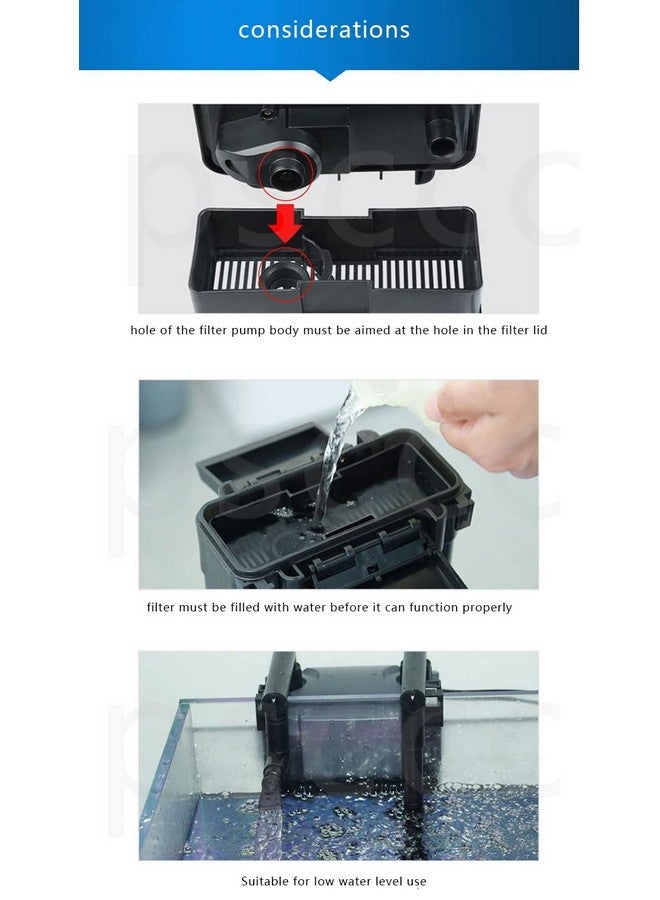 considerations

hole of the filter pump body must be aimed at the hole in the filter lid

filter must be filled with water before it can function properly

Suitable for low water level use