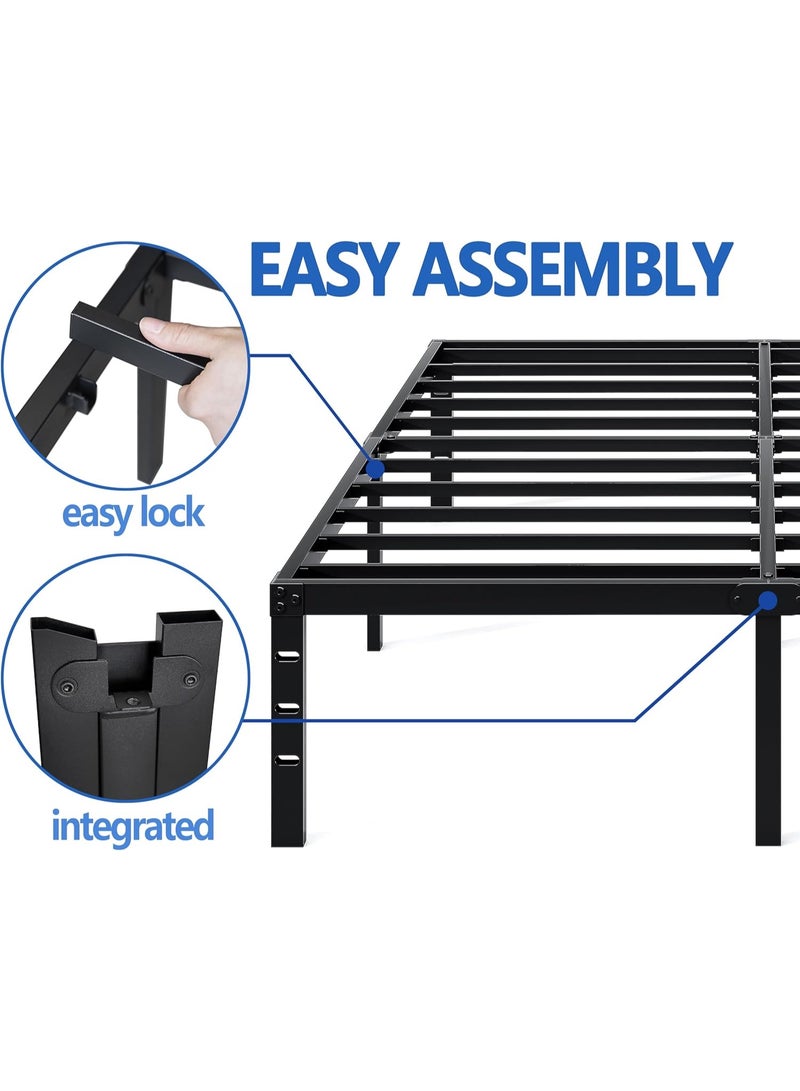 EASY ASSEMBLY

easy lock

integrated