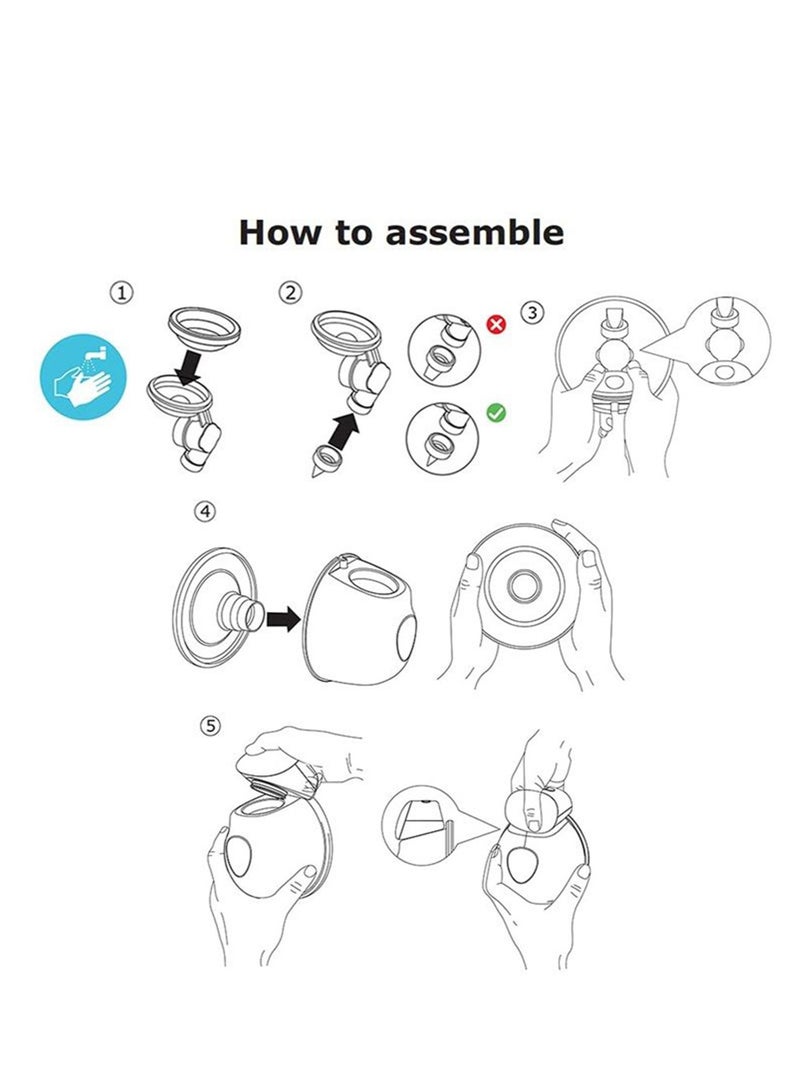 How to assemble

①

②

③

④

⑤