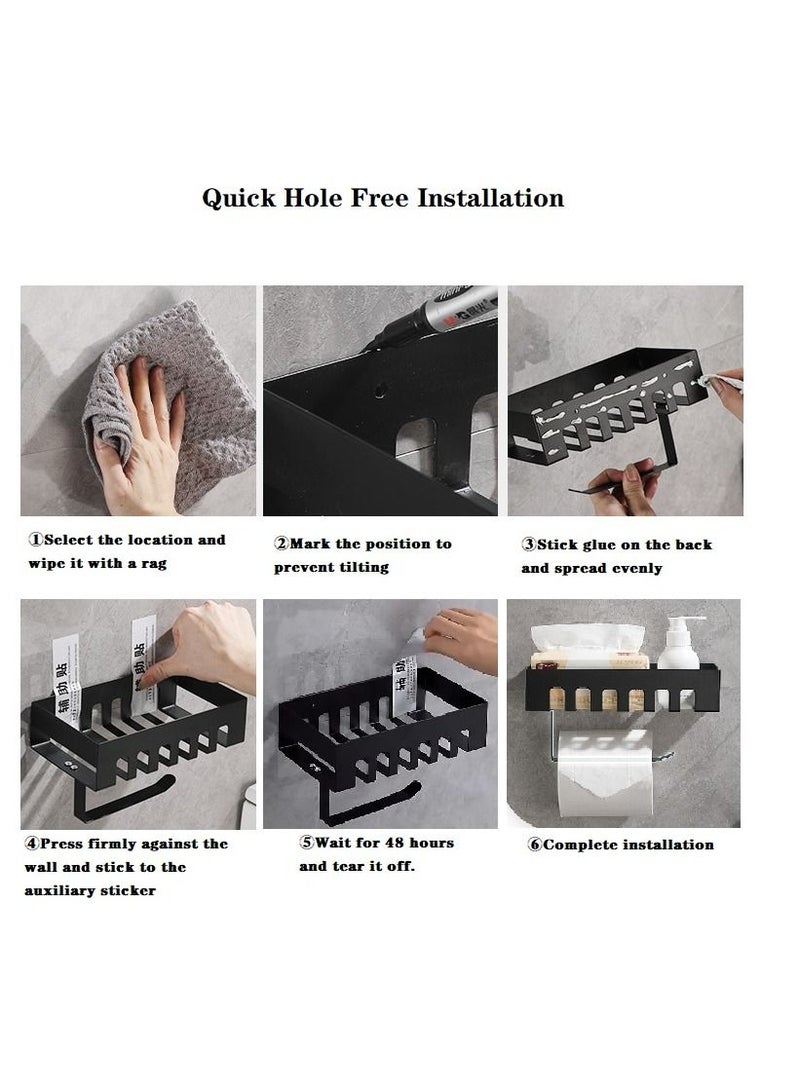 Quick Hole Free Installation

①Select the location and wipe it with a rag

②Mark the position to prevent tilting

③Stick glue on the back and spread evenly

辅助贴

辅助贴

辅助贴

④Press firmly against the wall and stick to the auxiliary sticker

⑤Wait for 48 hours and tear it off.

⑥Complete installation