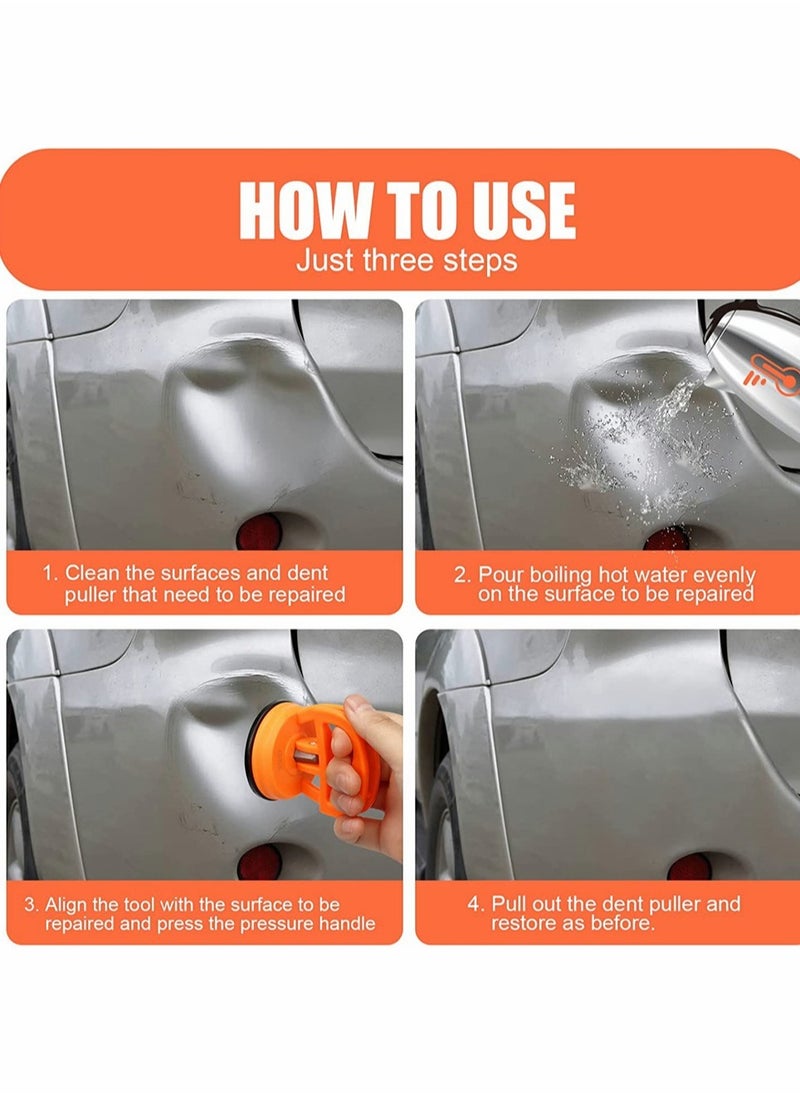 HOW TO USE
Just three steps

1. Clean the surfaces and dent puller that need to be repaired

2. Pour boiling hot water evenly on the surface to be repaired

3. Align the tool with the surface to be repaired and press the pressure handle

4. Pull out the dent puller and restore as before.