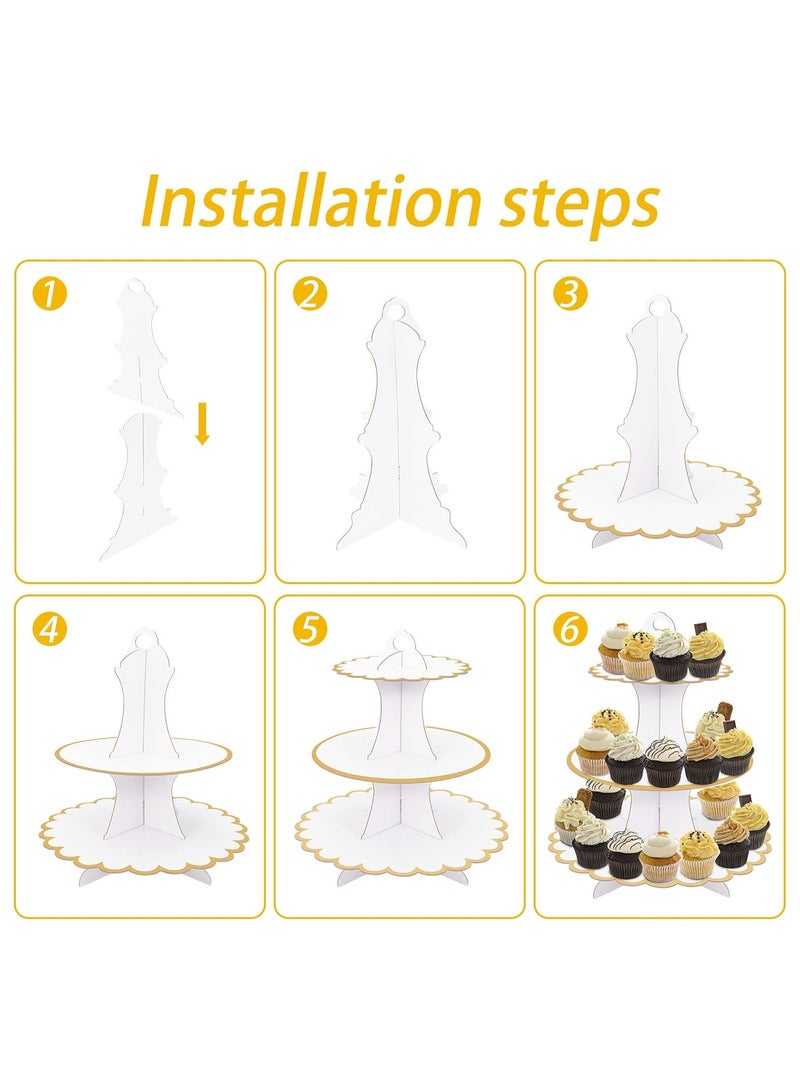 Installation steps

1

2

3

4

5

6