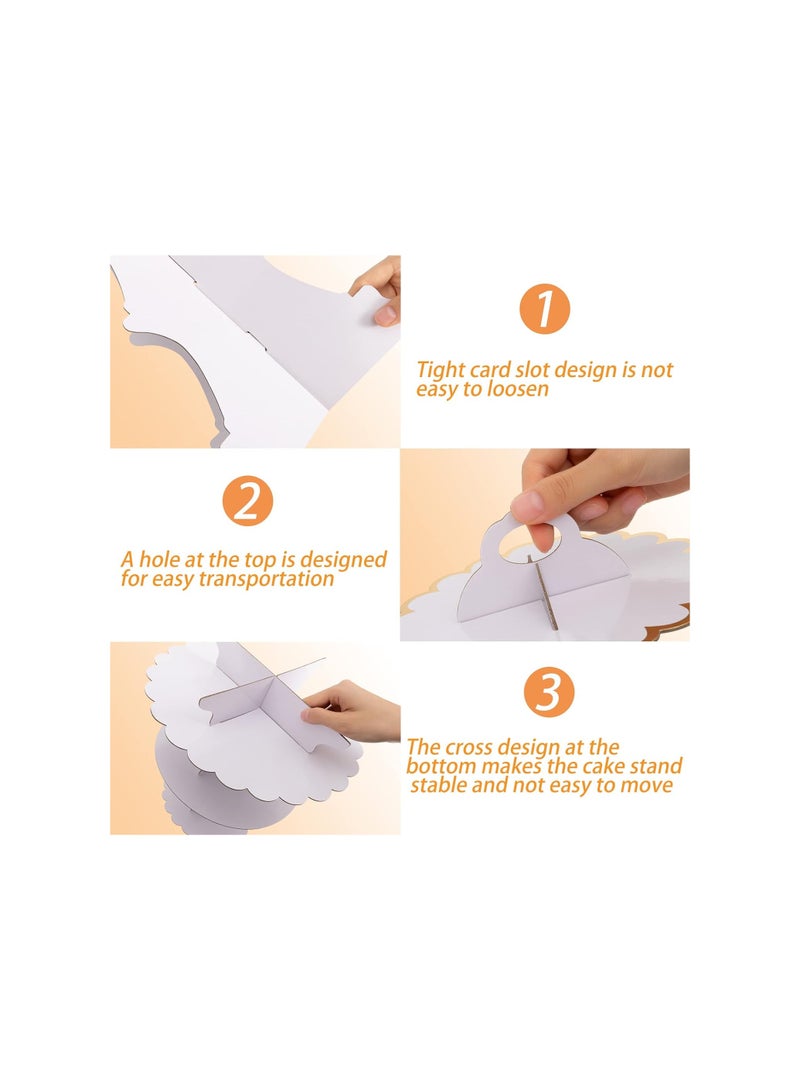 1

Tight card slot design is not easy to loosen

2

A hole at the top is designed for easy transportation

3

The cross design at the bottom makes the cake stand stable and not easy to move