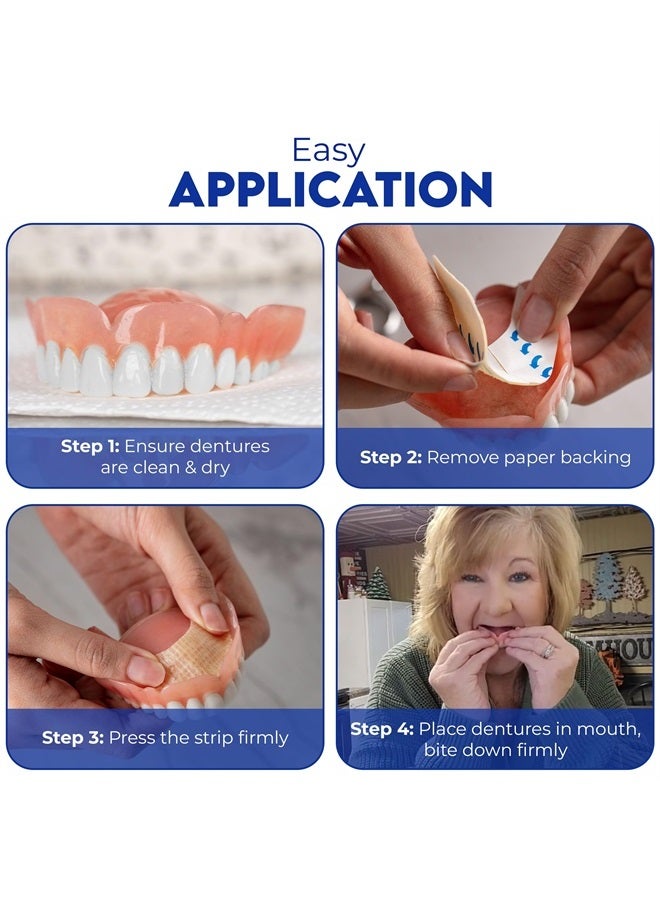 Easy
APPLICATION

Step 1: Ensure dentures are clean & dry

Step 2: Remove paper backing

Step 3: Press the strip firmly

Step 4: Place dentures in mouth, bite down firmly