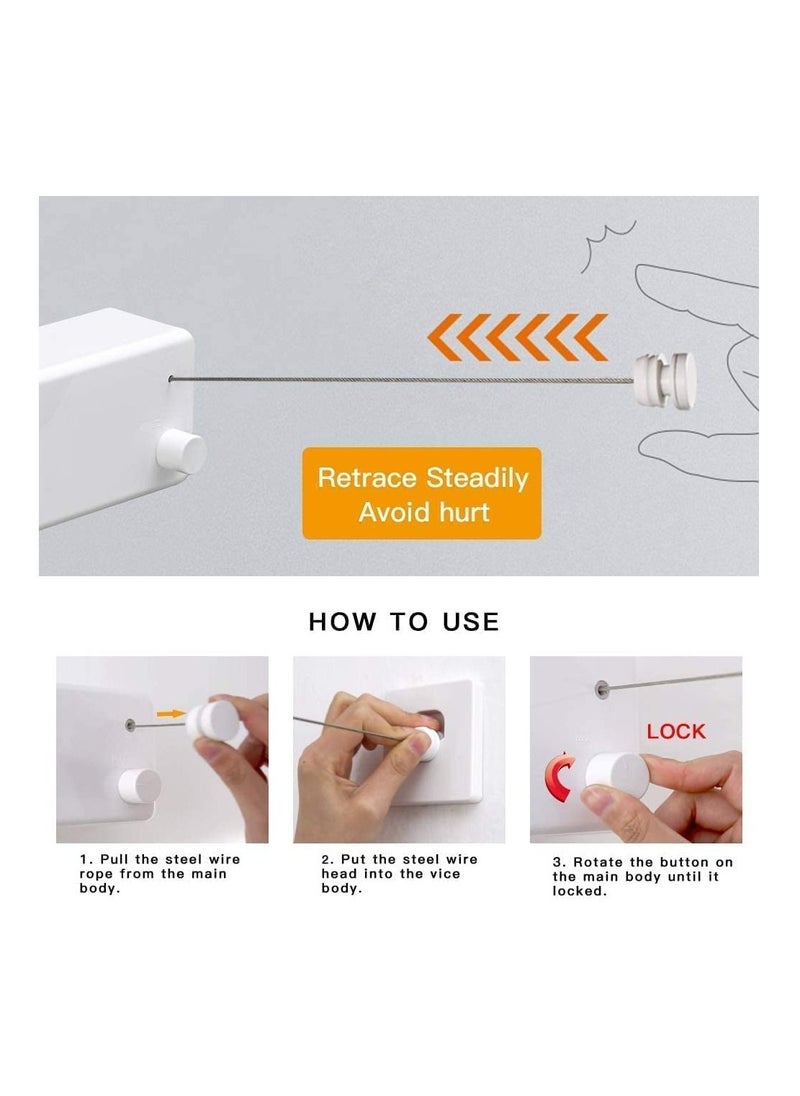 Retrace Steadily
Avoid hurt

HOW TO USE

LOCK

1. Pull the steel wire rope from the main body.

2. Put the steel wire head into the vice body.

3. Rotate the button on the main body until it locked.