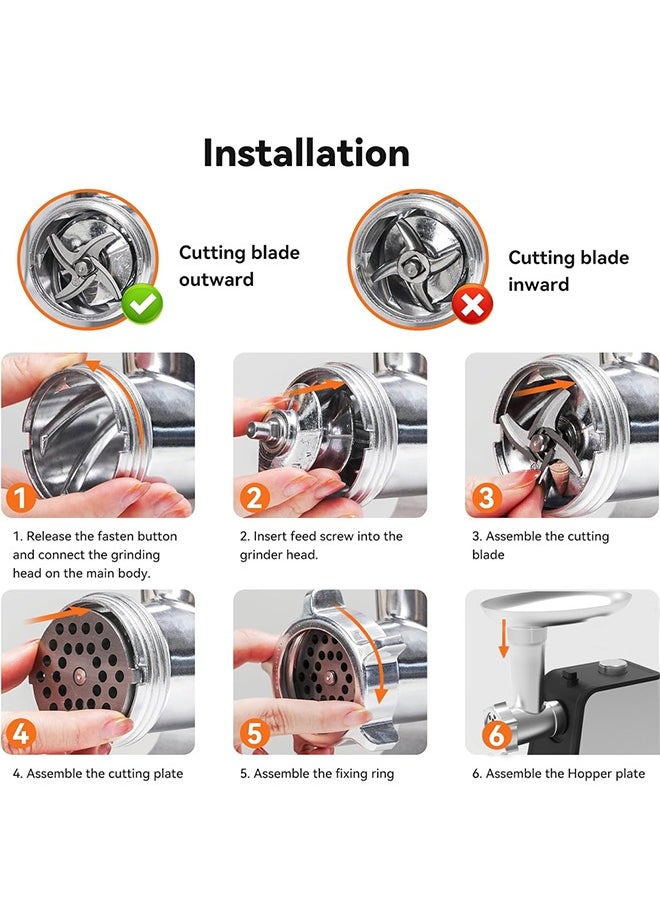 Installation

Cutting blade outward

Cutting blade inward

1

2

3

1. Release the fasten button and connect the grinding head on the main body.

2. Insert feed screw into the grinder head.

3. Assemble the cutting blade

4

5

6

4. Assemble the cutting plate

5. Assemble the fixing ring

6. Assemble the Hopper plate