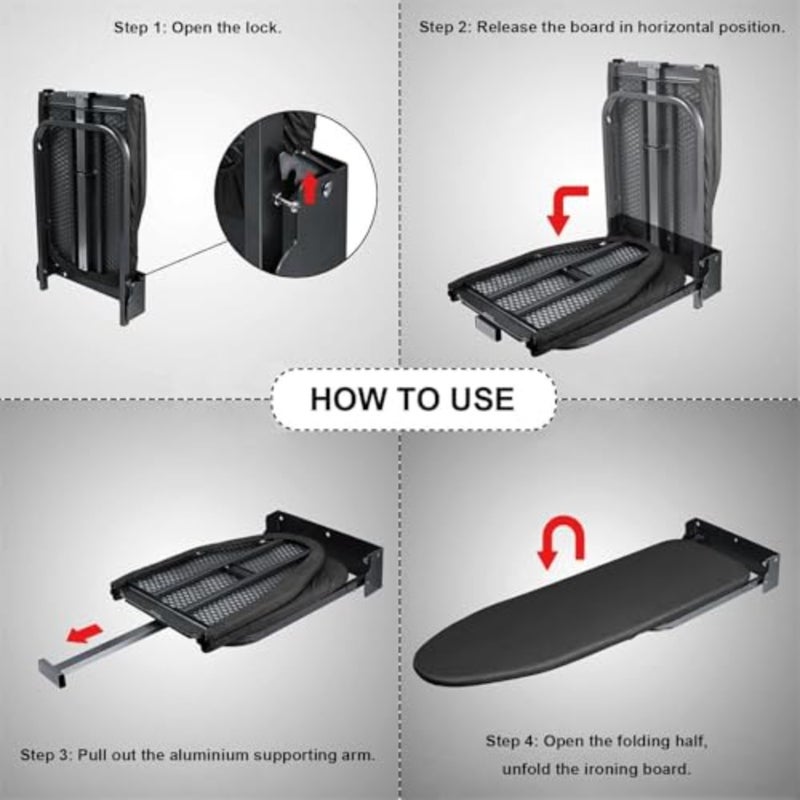 Step 1: Open the lock.

Step 2: Release the board in horizontal position.

HOW TO USE

Step 3: Pull out the aluminium supporting arm.

Step 4: Open the folding half, unfold the ironing board.