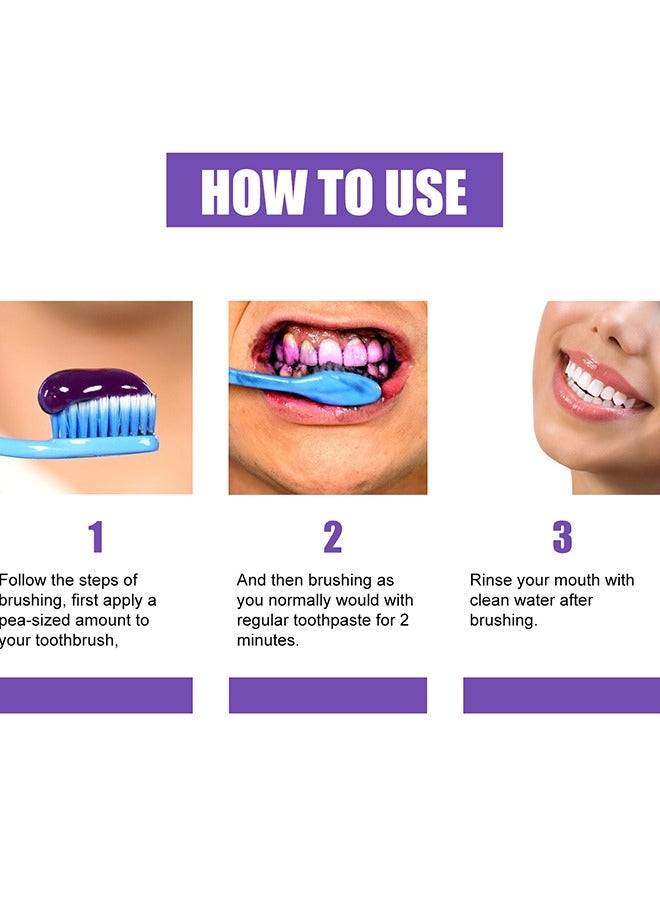 HOW TO USE

1

Follow the steps of brushing, first apply a pea-sized amount to your toothbrush,

2

And then brushing as you normally would with regular toothpaste for 2 minutes.

3

Rinse your mouth with clean water after brushing.