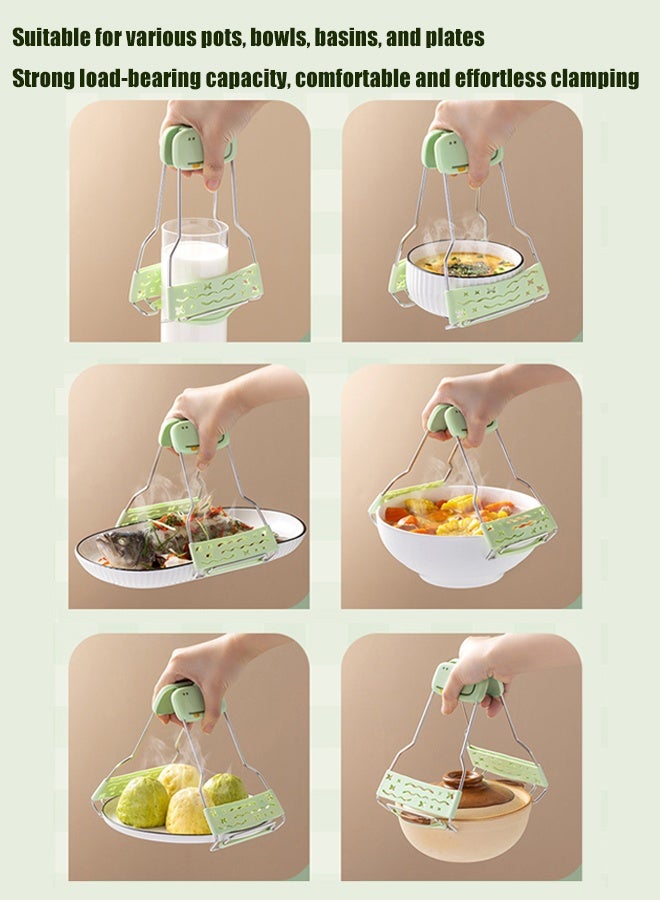 Suitable for various pots, bowls, basins, and plates

Strong load-bearing capacity, comfortable and effortless clamping