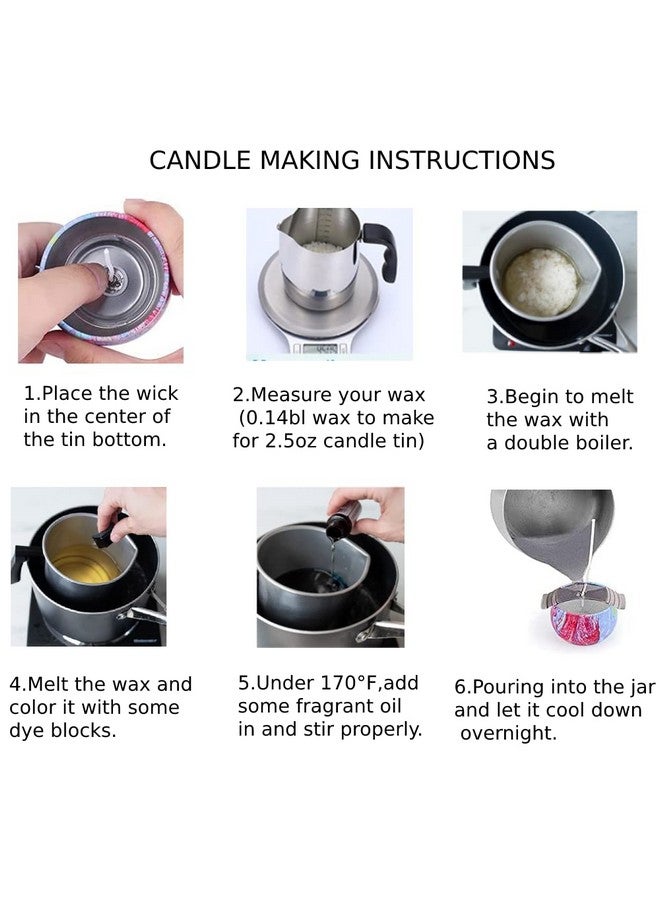 CANDLE MAKING INSTRUCTIONS

1.Place the wick in the center of the tin bottom.

2.Measure your wax (0.14bl wax to make for 2.5oz candle tin)

3.Begin to melt the wax with a double boiler.

4.Melt the wax and color it with some dye blocks.

5.Under 170°F,add some fragrant oil in and stir properly.

6.Pouring into the jar and let it cool down overnight.