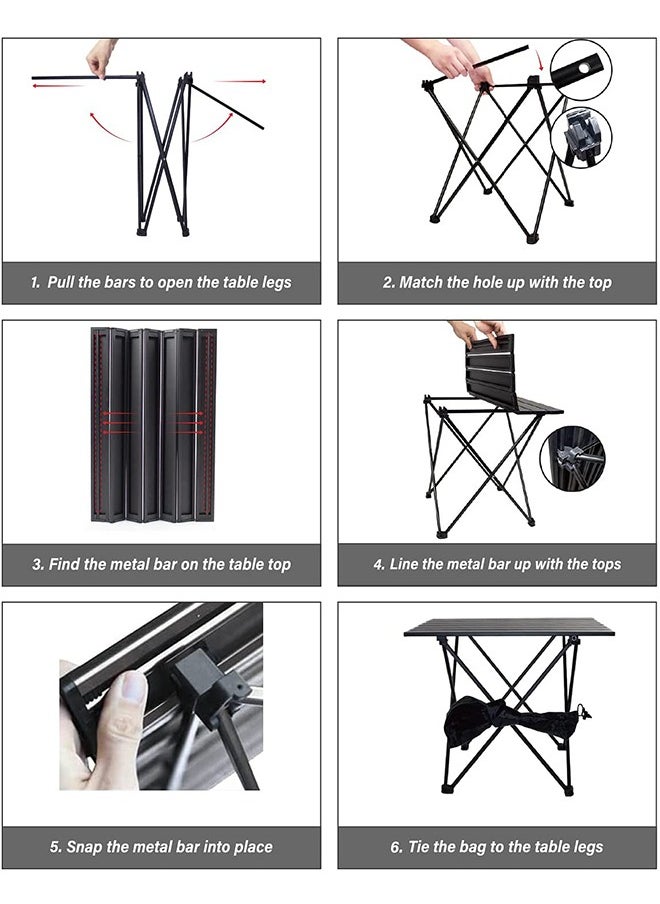 1. Pull the bars to open the table legs

2. Match the hole up with the top

3. Find the metal bar on the table top

4. Line the metal bar up with the tops

5. Snap the metal bar into place

6. Tie the bag to the table legs