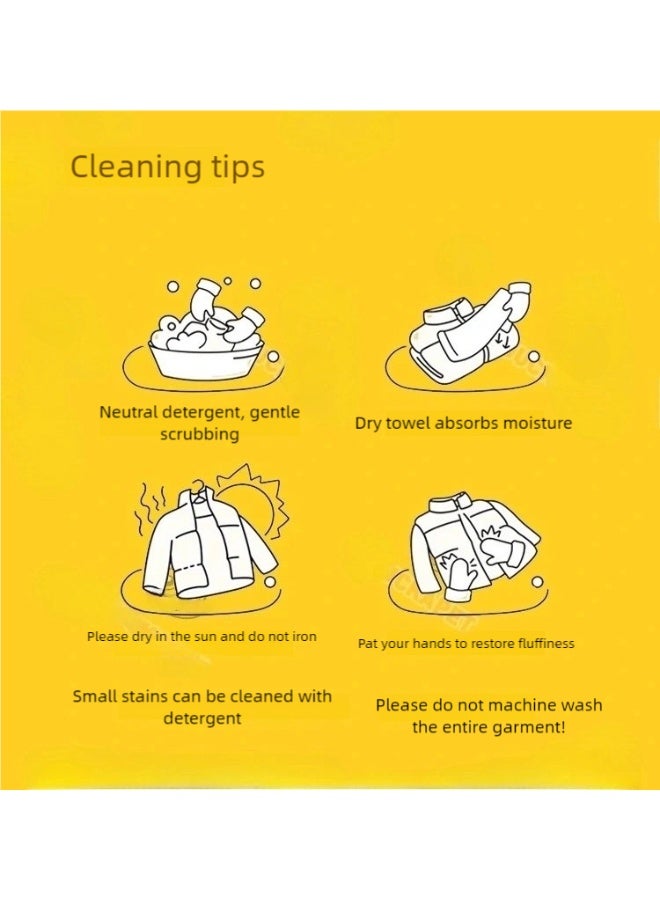 Cleaning tips

Neutral detergent, gentle scrubbing

Dry towel absorbs moisture

Please dry in the sun and do not iron

Pat your hands to restore fluffiness

Small stains can be cleaned with detergent

Please do not machine wash the entire garment!