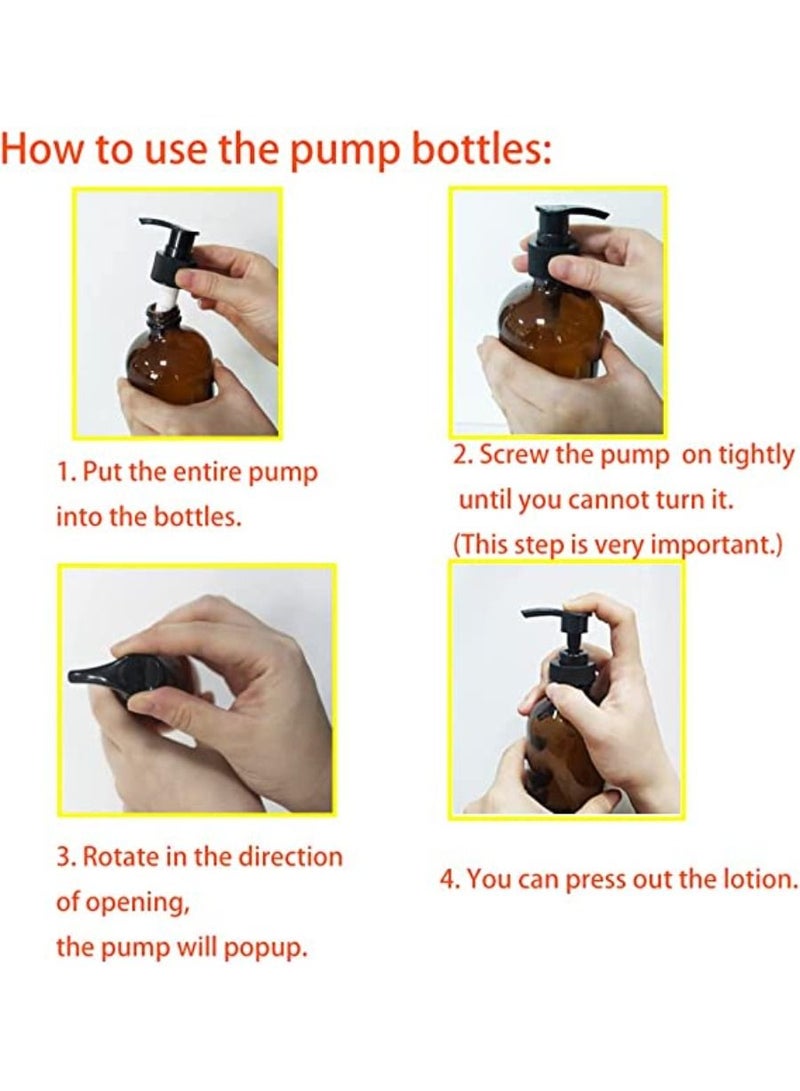 How to use the pump bottles:

1. Put the entire pump into the bottles.

2. Screw the pump on tightly until you cannot turn it. (This step is very important.)

3. Rotate in the direction of opening, the pump will popup.

4. You can press out the lotion.