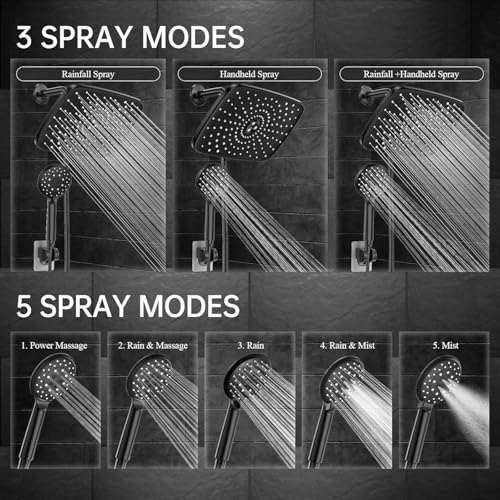 3 SPRAY MODES

Rainfall Spray

Handheld Spray

Rainfall +Handheld Spray

5 SPRAY MODES

1. Power Massage

2. Rain & Massage

3. Rain

4. Rain & Mist

5. Mist