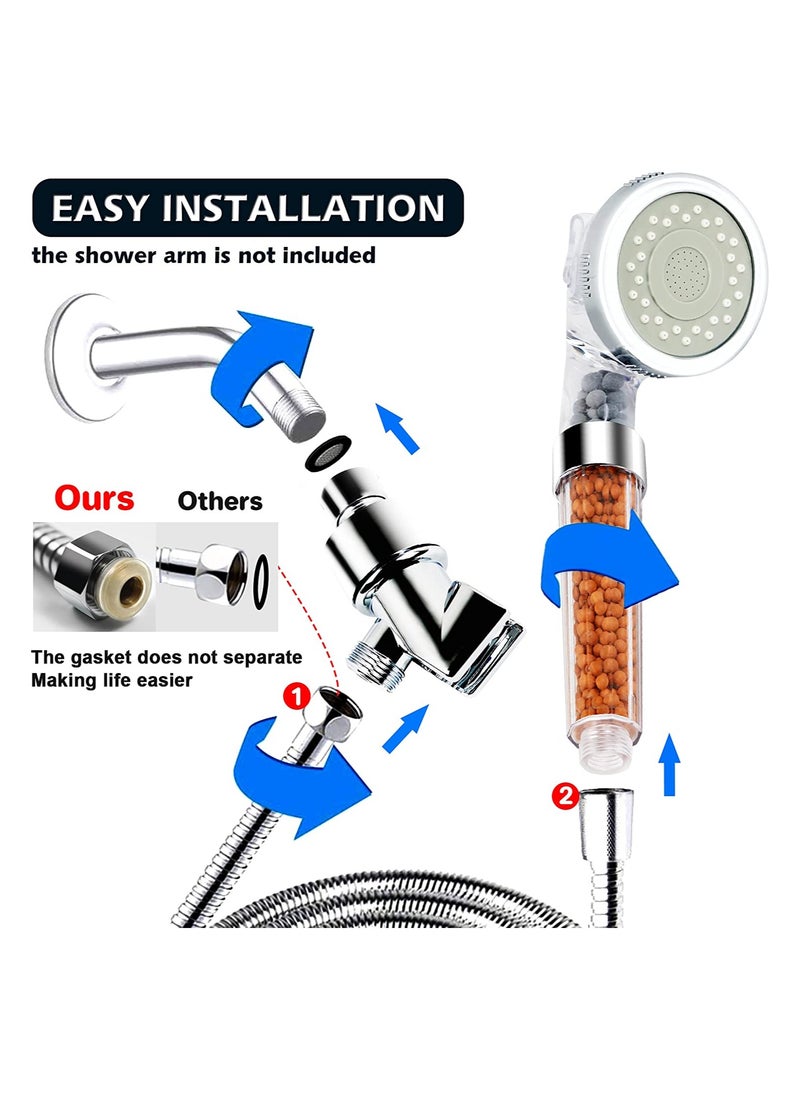 EASY INSTALLATION
the shower arm is not included

Ours Others

The gasket does not separate
Making life easier

1

2