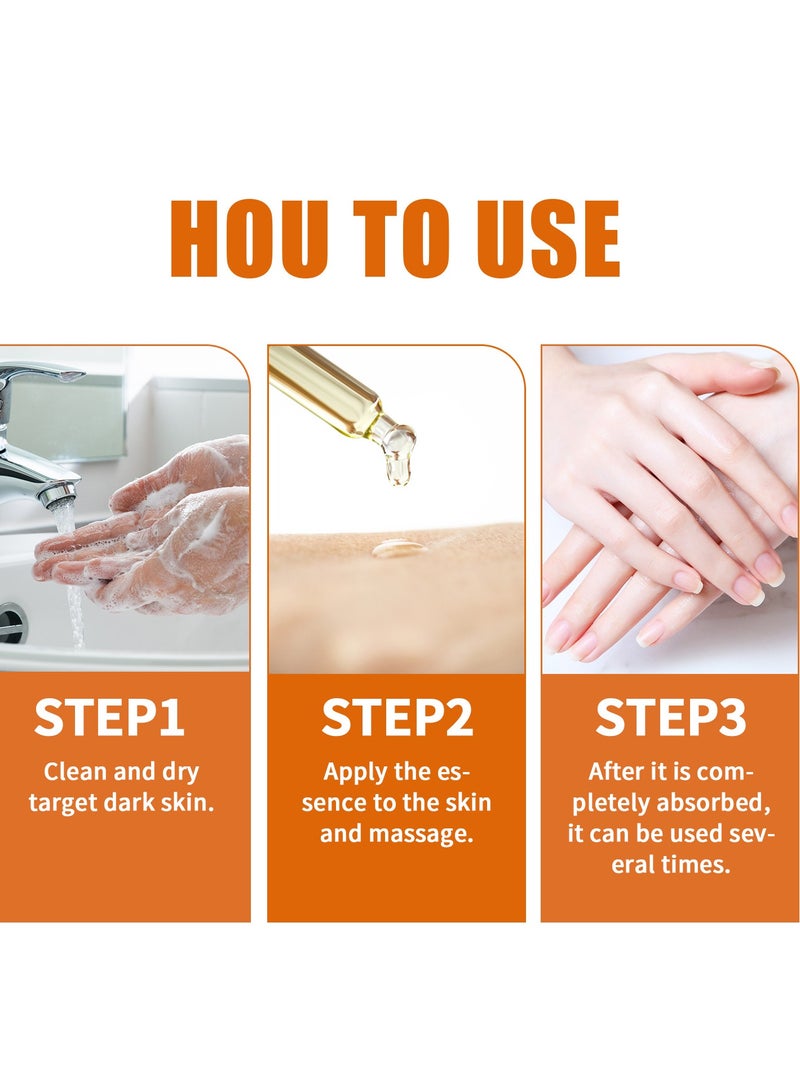 HOU TO USE

STEP1
Clean and dry target dark skin.

STEP2
Apply the essence to the skin and massage.

STEP3
After it is completely absorbed, it can be used several times.