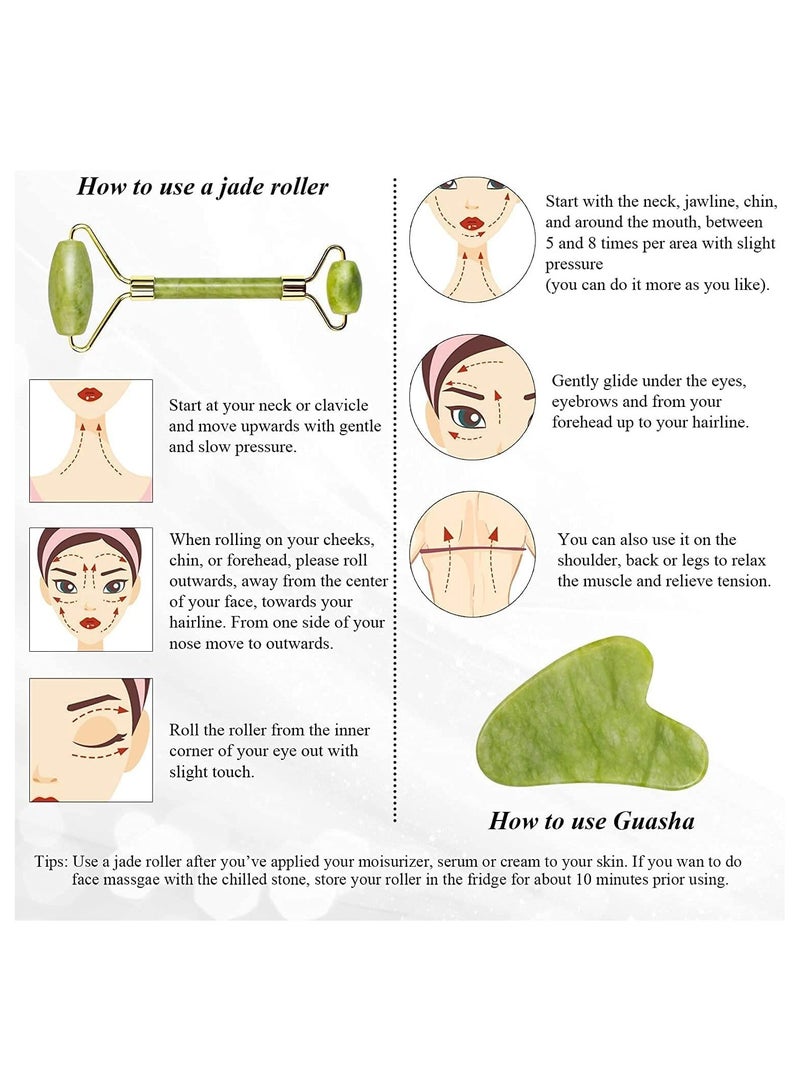 How to use a jade roller

Start at your neck or clavicle and move upwards with gentle and slow pressure.

When rolling on your cheeks, chin, or forehead, please roll outwards, away from the center of your face, towards your hairline. From one side of your nose move to outwards.

Roll the roller from the inner corner of your eye out with slight touch.

Start with the neck, jawline, chin, and around the mouth, between 5 and 8 times per area with slight pressure
(you can do it more as you like).

Gently glide under the eyes, eyebrows and from your forehead up to your hairline.

You can also use it on the shoulder, back or legs to relax the muscle and relieve tension.

How to use Guasha

Tips: Use a jade roller after you've applied your moisurizer, serum or cream to your skin. If you wan to do face massgae with the chilled stone, store your roller in the fridge for about 10 minutes prior using.