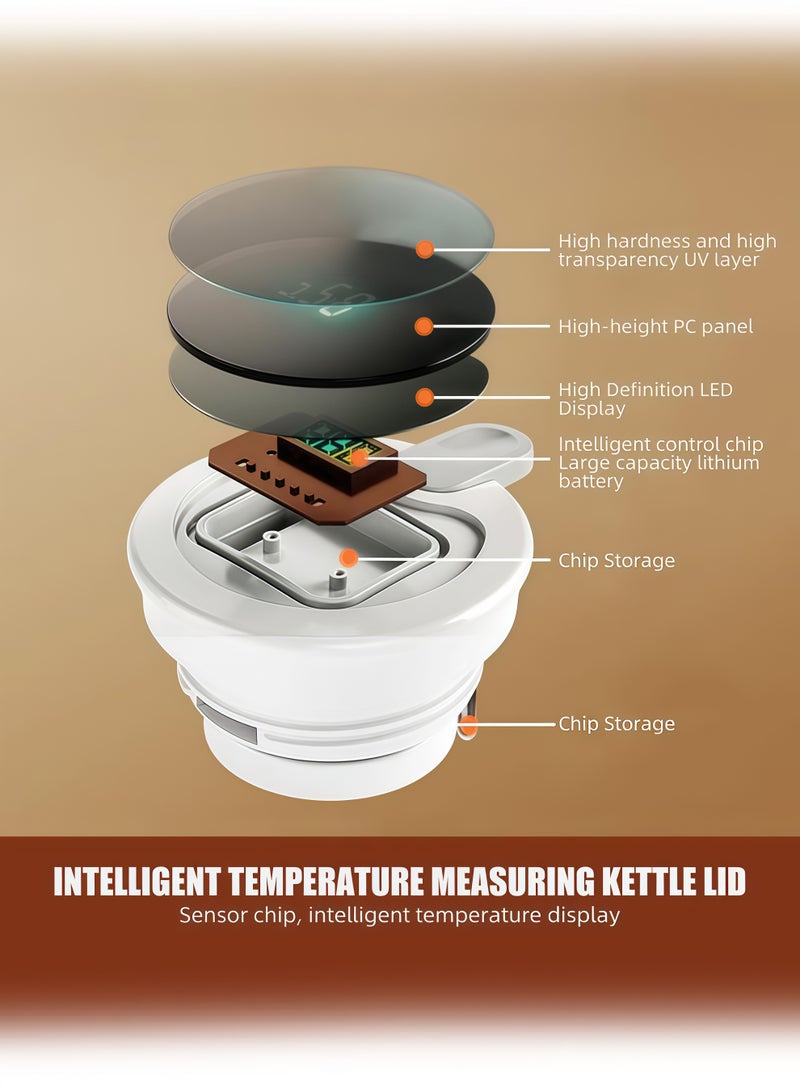 High hardness and high transparency UV layer

High-height PC panel

High Definition LED Display

Intelligent control chip Large capacity lithium battery

Chip Storage

Chip Storage

INTELLIGENT TEMPERATURE MEASURING KETTLE LID

Sensor chip, intelligent temperature display